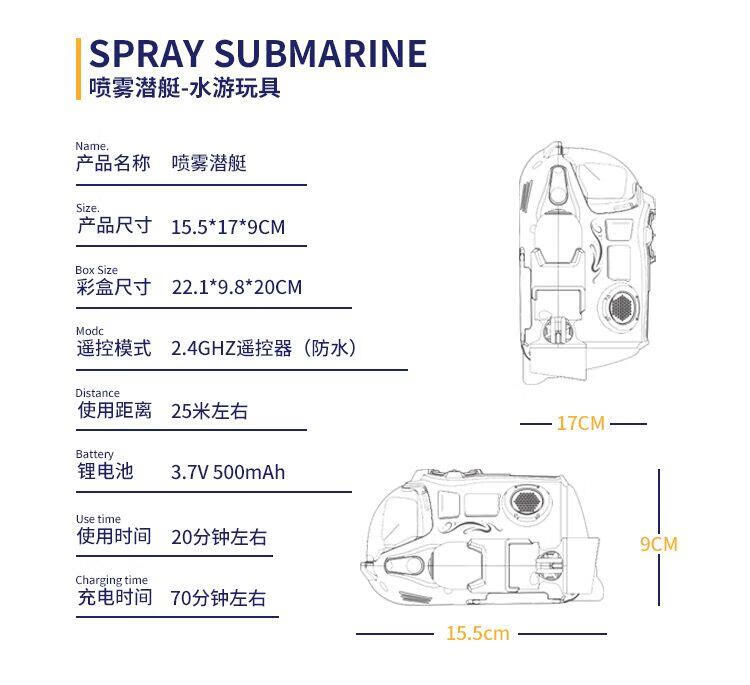 SPRAY SUBMARINE
喷雾潜艇-水游玩具

Name.
产品名称 喷雾潜艇

Size.
产品尺寸 15.5*17*9CM

Box Size
彩盒尺寸 22.1*9.8*20CM

Modc
遥控模式 2.4GHZ遥控器（防水）

Distance
使用距离 25米左右

Battery
锂电池 3.7V 500mAh

Use time
使用时间 20分钟左右

Charging time
充电时间 70分钟左右

17CM

9CM

15.5cm