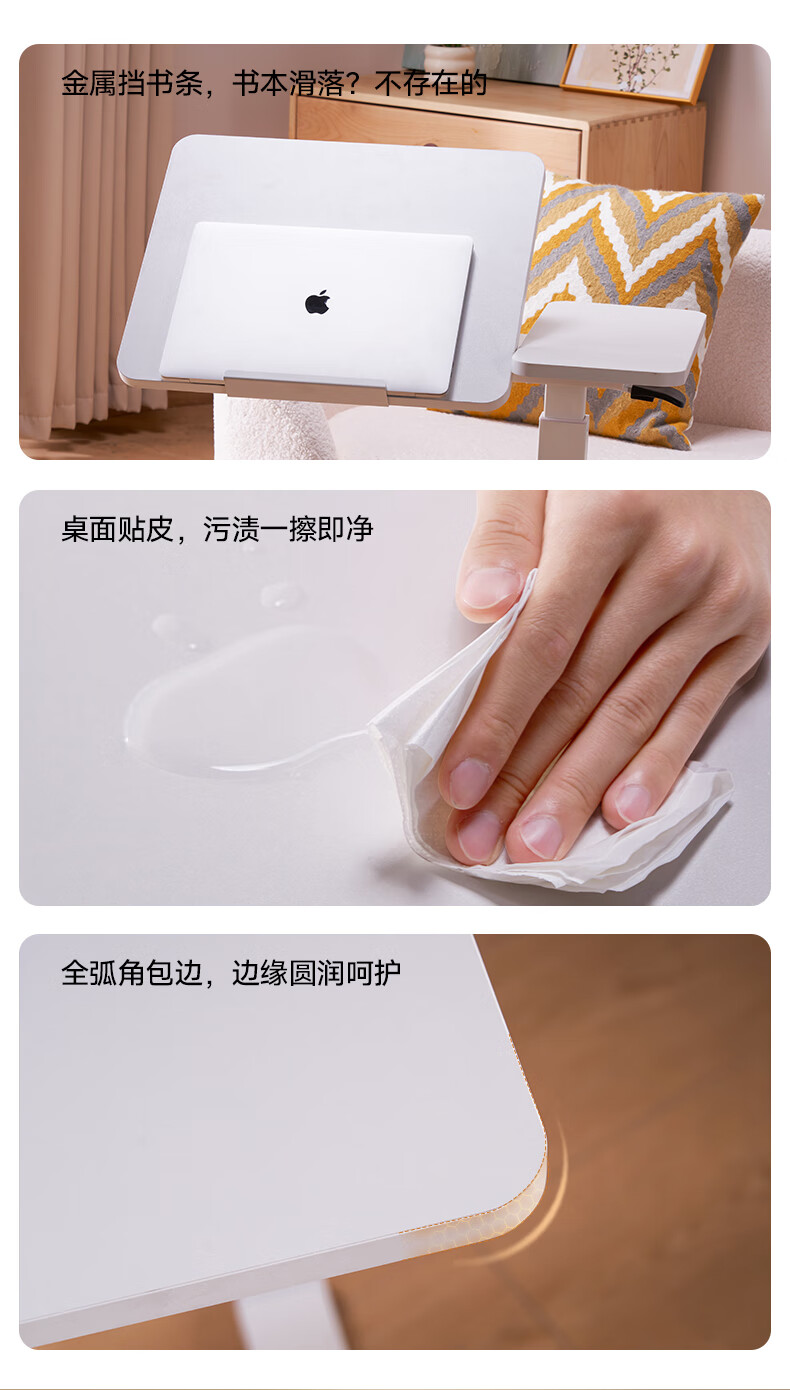 金属挡书条，书本滑落？不存在的

桌面贴皮，污渍一擦即净

全弧角包边，边缘圆润呵护