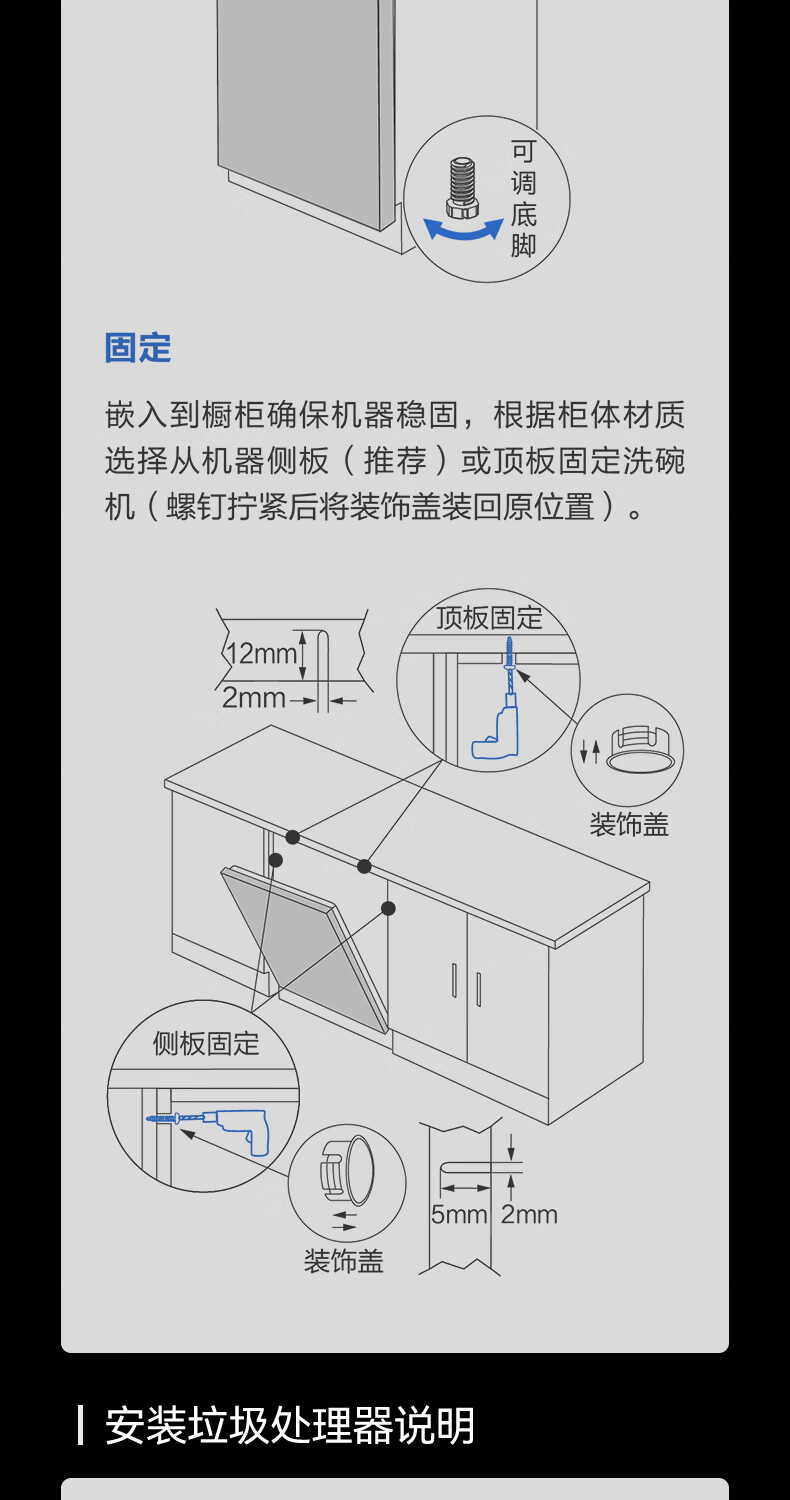 可调底脚

固定

嵌入到橱柜确保机器稳固，根据柜体材质选择从机器侧板（推荐）或顶板固定洗碗机（螺钉拧紧后将装饰盖装回原位置）。

12mm

2mm

顶板固定

装饰盖

侧板固定

装饰盖

5mm

2mm

安装垃圾处理器说明