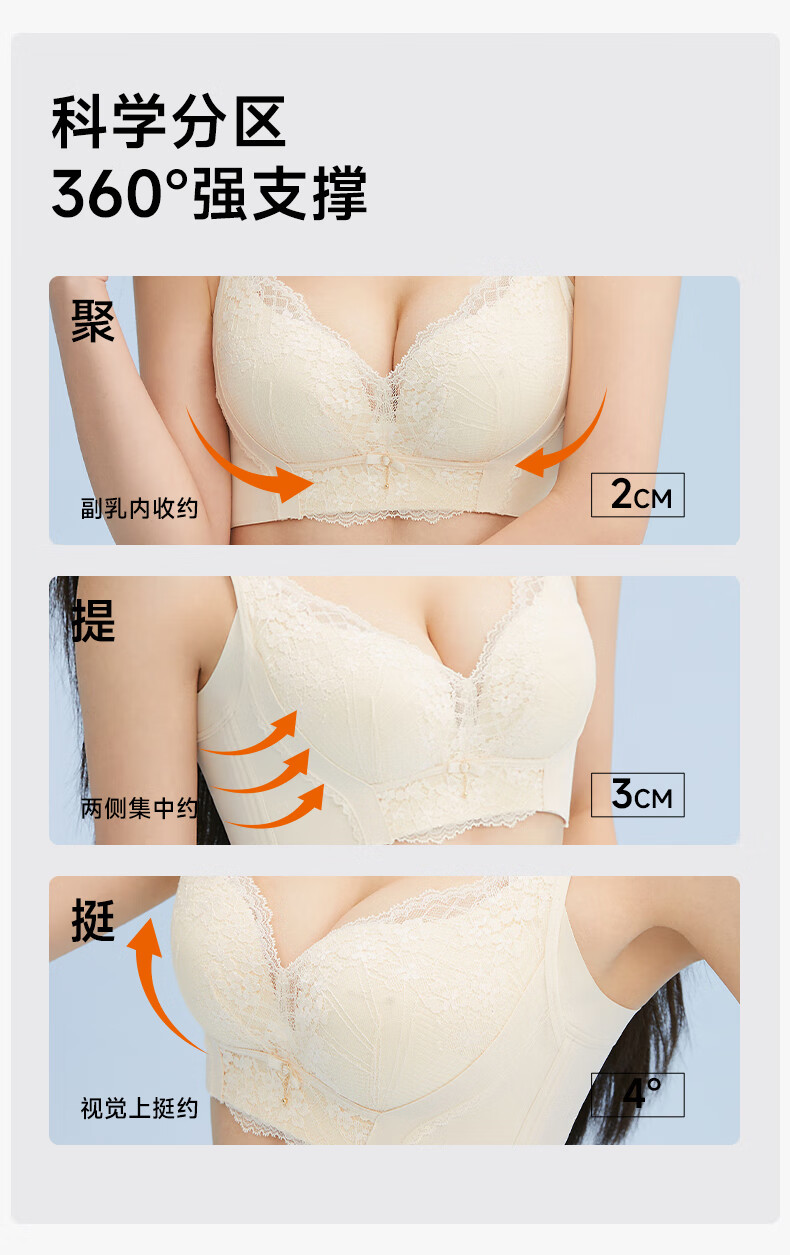 科学分区
360°强支撑

聚
副乳内收约
2CM

提
两侧集中约
3CM

挺
视觉上挺约
4°