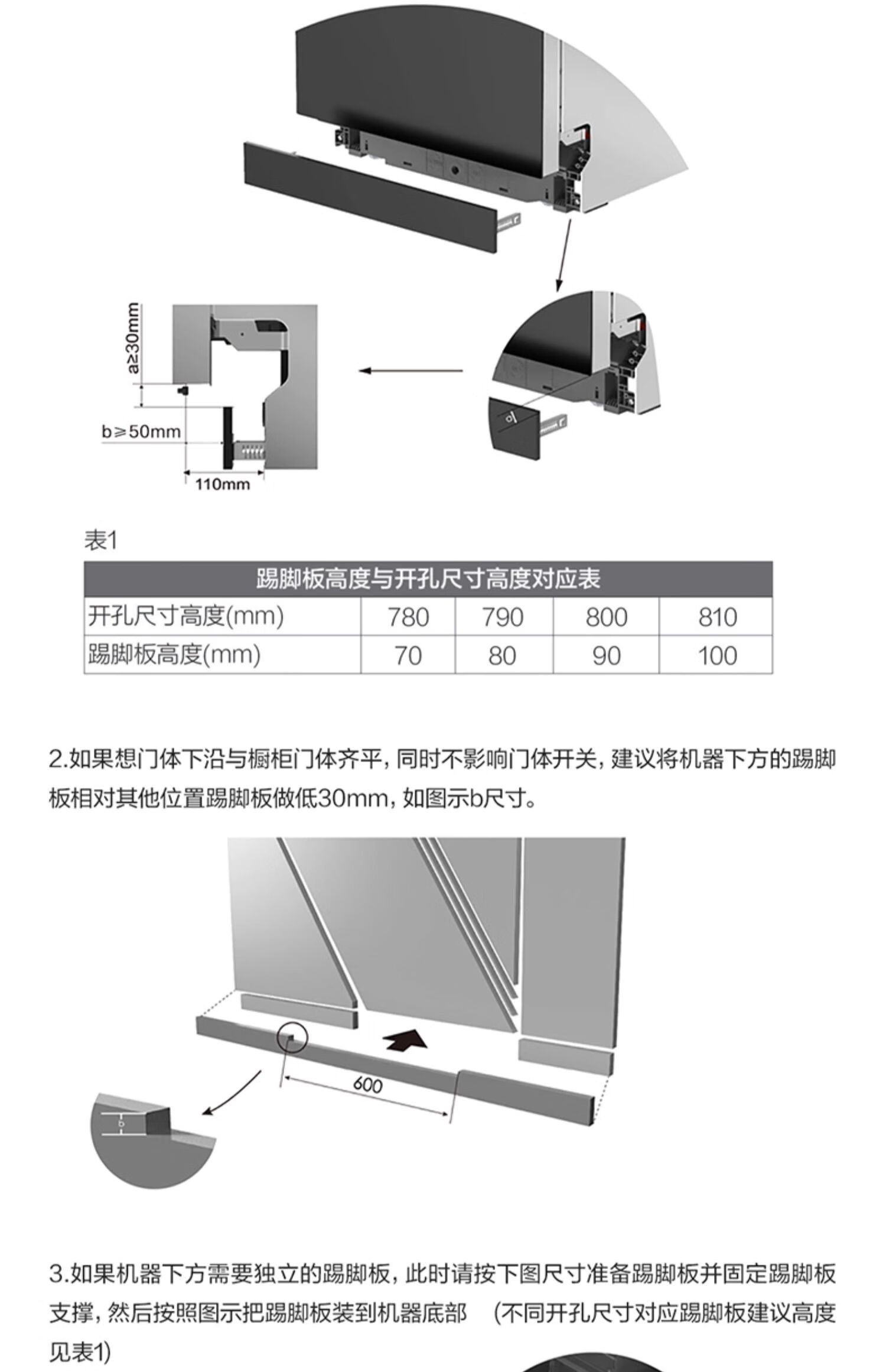 a≥30mm

b≥50mm

110mm

b

表1

| 踢脚板高度与开孔尺寸高度对应表 | | | | |
|---|---|---|---|---|
| 开孔尺寸高度(mm) | 780 | 790 | 800 | 810 |
| 踢脚板高度(mm) | 70 | 80 | 90 | 100 |

2.如果想门体下沿与橱柜门体齐平，同时不影响门体开关，建议将机器下方的踢脚板相对其他位置踢脚板做低30mm，如图示b尺寸。

600

b

3.如果机器下方需要独立的踢脚板，此时请按下图尺寸准备踢脚板并固定踢脚板支撑，然后按照图示把踢脚板装到机器底部 （不同开孔尺寸对应踢脚板建议高度见表1）