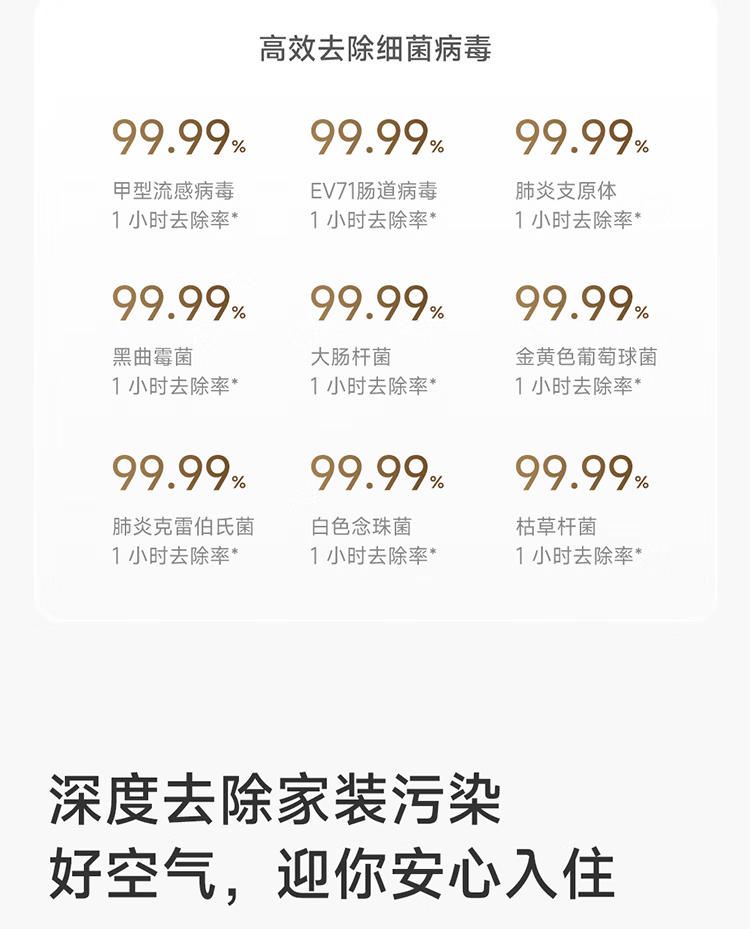 高效去除细菌病毒

99.99%
甲型流感病毒
1小时去除率*

99.99%
EV71肠道病毒
1小时去除率*

99.99%
肺炎支原体
1小时去除率*

99.99%
黑曲霉菌
1小时去除率*

99.99%
大肠杆菌
1小时去除率*

99.99%
金黄色葡萄球菌
1小时去除率*

99.99%
肺炎克雷伯氏菌
1小时去除率*

99.99%
白色念珠菌
1小时去除率*

99.99%
枯草杆菌
1小时去除率*

深度去除家装污染
好空气，迎你安心入住