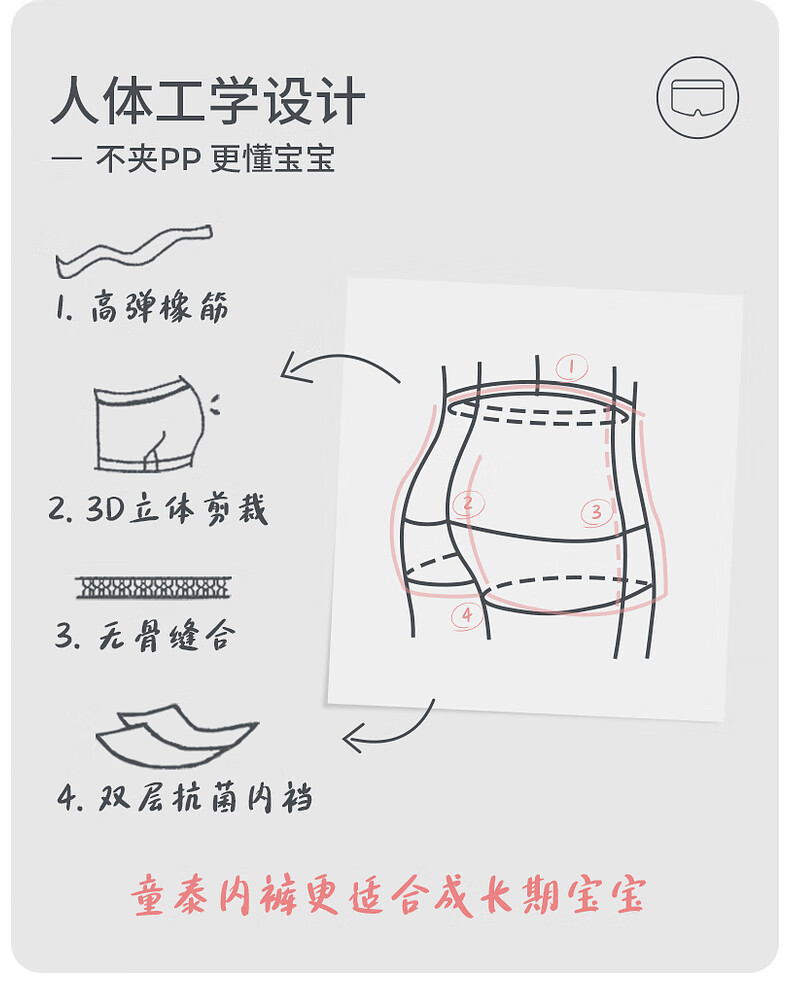 人体工学设计
— 不夹PP 更懂宝宝

1. 高弹橡筋

2. 3D立体剪裁

3. 无骨缝合

4. 双层抗菌内裆

1
2
3
4

童泰内裤更适合成长期宝宝