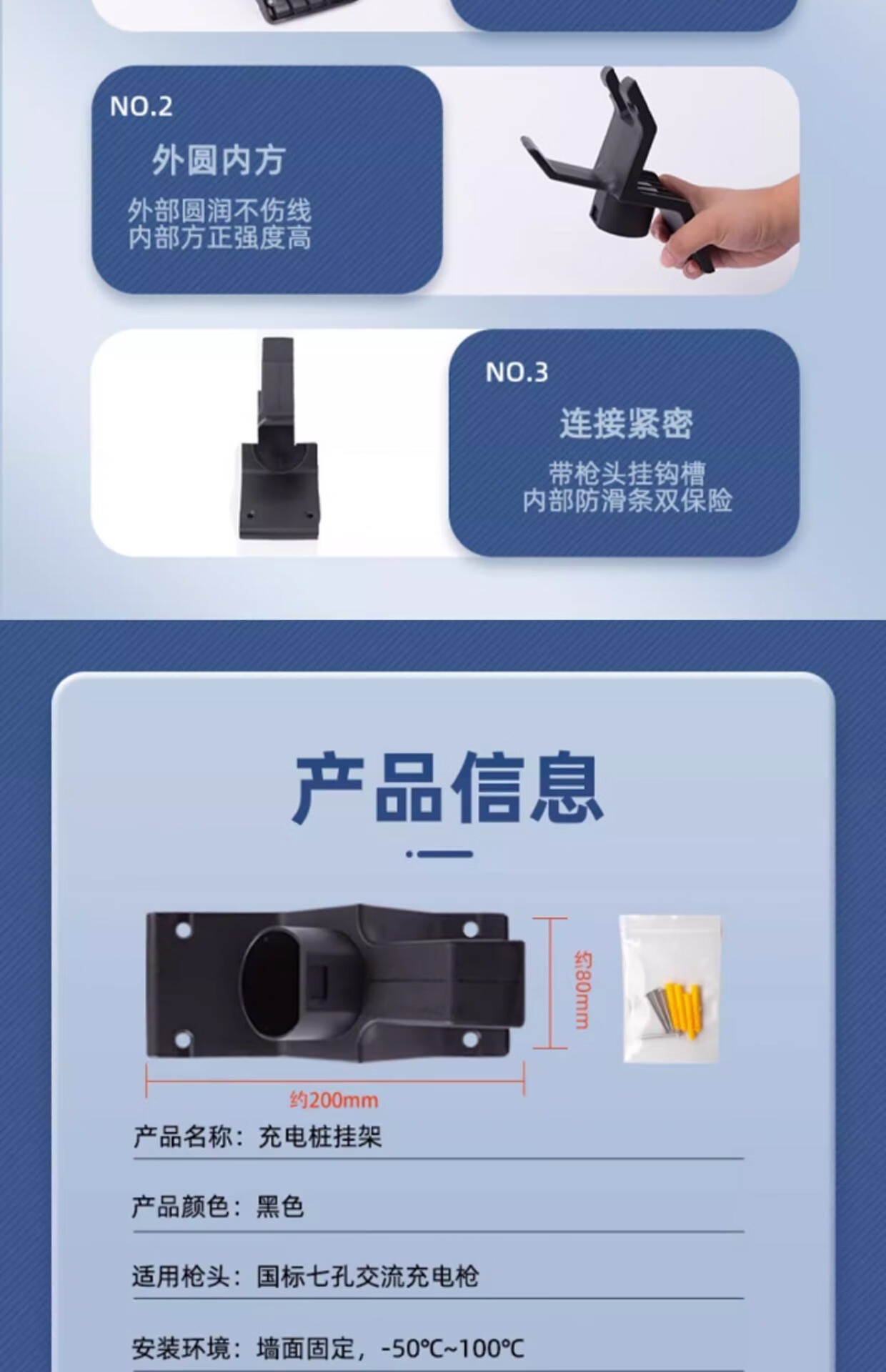 NO.2

外圆内方

外部圆润不伤线
内部方正强度高

NO.3

连接紧密

带枪头挂钩槽
内部防滑条双保险

产品信息

约80mm

约200mm

产品名称：充电桩挂架

产品颜色：黑色

适用枪头：国标七孔交流充电枪

安装环境：墙面固定，-50℃~100℃