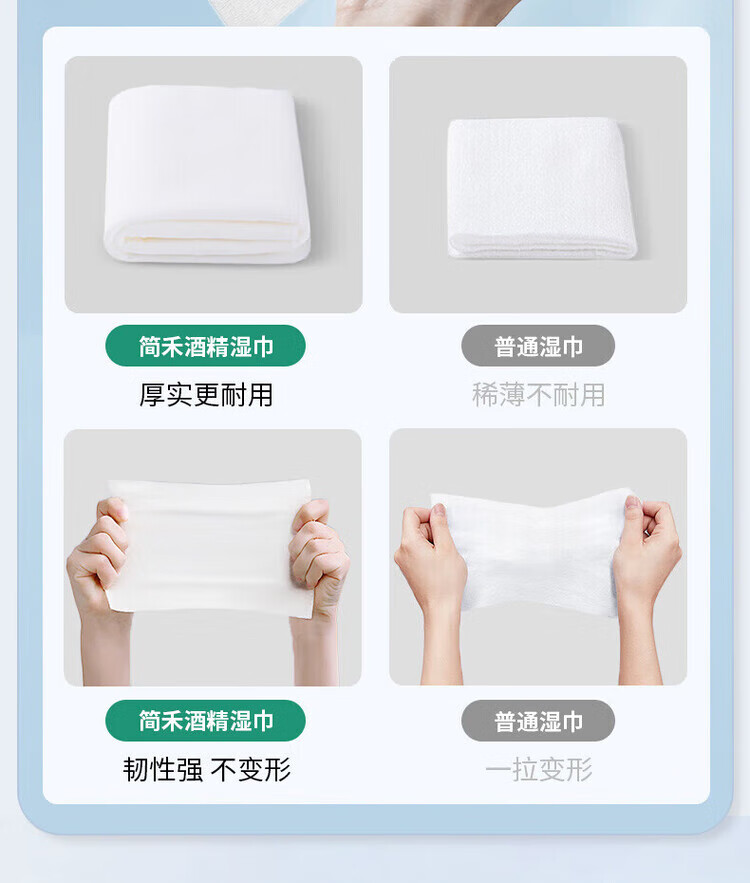 简禾酒精湿巾
厚实更耐用

普通湿巾
稀薄不耐用

简禾酒精湿巾
韧性强 不变形

普通湿巾
一拉变形