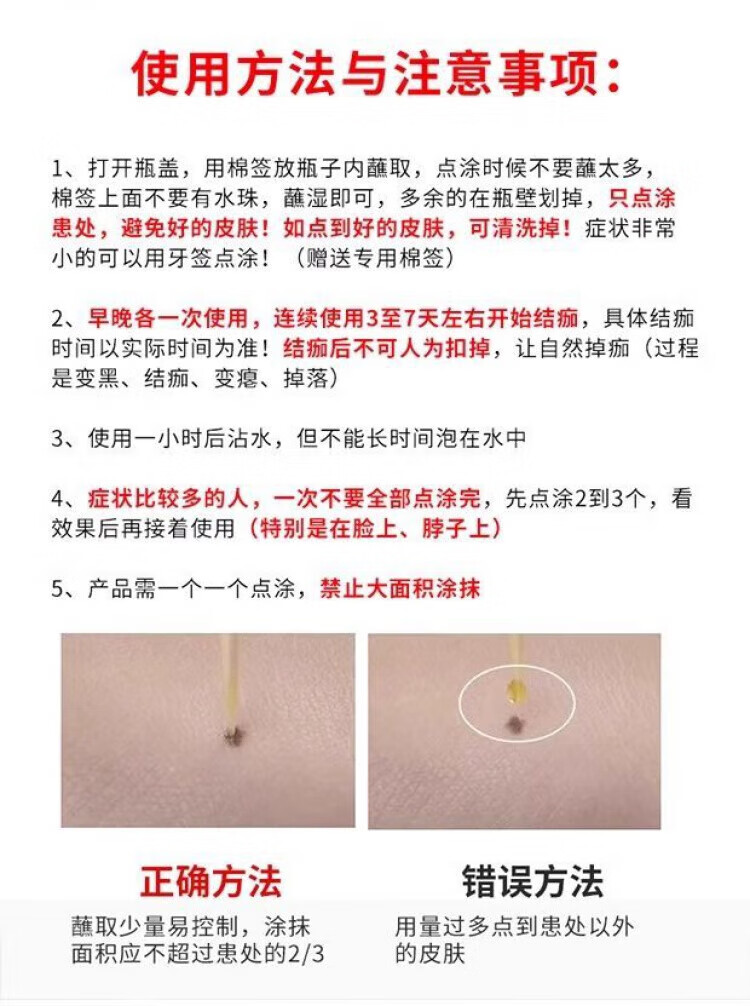 使用方法与注意事项:

1、打开瓶盖，用棉签放瓶子内蘸取，点涂时候不要蘸太多，棉签上面不要有水珠，蘸湿即可，多余的在瓶壁划掉，只点涂患处，避免好的皮肤！如点到好的皮肤，可清洗掉！症状非常小的可以用牙签点涂！（赠送专用棉签）

2、早晚各一次使用，连续使用3至7天左右开始结痂，具体结痂时间以实际时间为准！结痂后不可人为扣掉，让自然掉痂（过程是变黑、结痂、变瘪、掉落）

3、使用一小时后沾水，但不能长时间泡在水中

4、症状比较多的人，一次不要全部点涂完，先点涂2到3个，看效果后再接着使用（特别是在脸上、脖子上）

5、产品需一个一个点涂，禁止大面积涂抹

正确方法

蘸取少量易控制，涂抹面积应不超过患处的2/3

错误方法

用量过多点到患处以外的皮肤