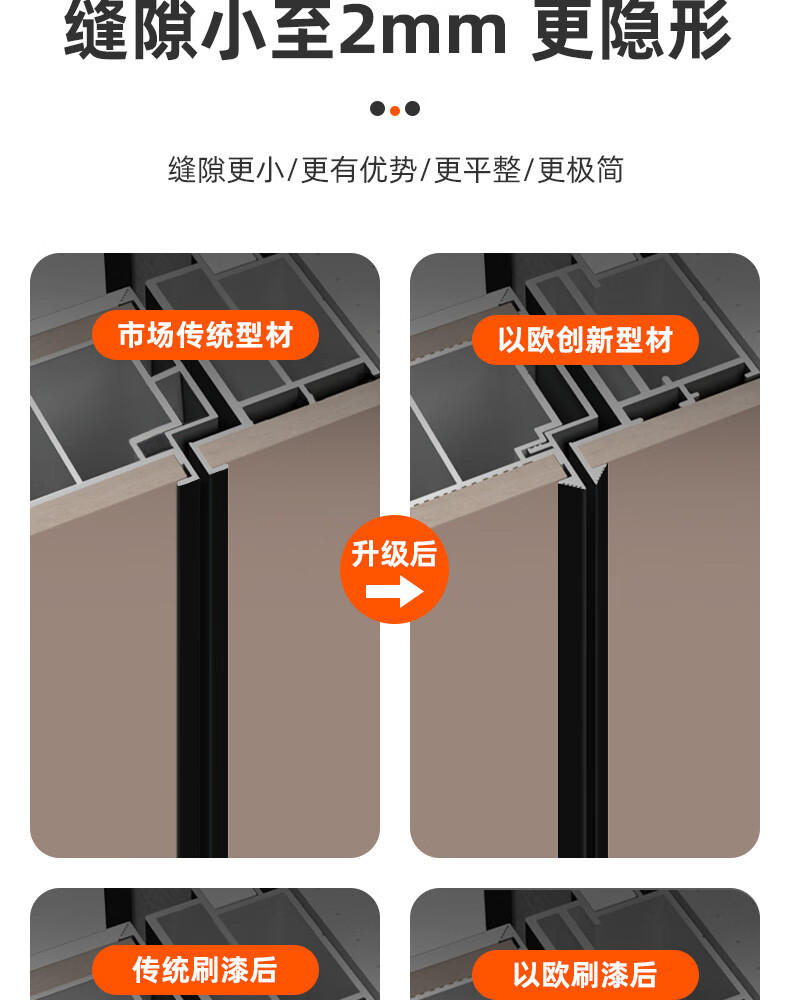 缝隙小至2mm 更隐形

缝隙更小/更有优势/更平整/更极简

市场传统型材

以欧创新型材

升级后

传统刷漆后

以欧刷漆后