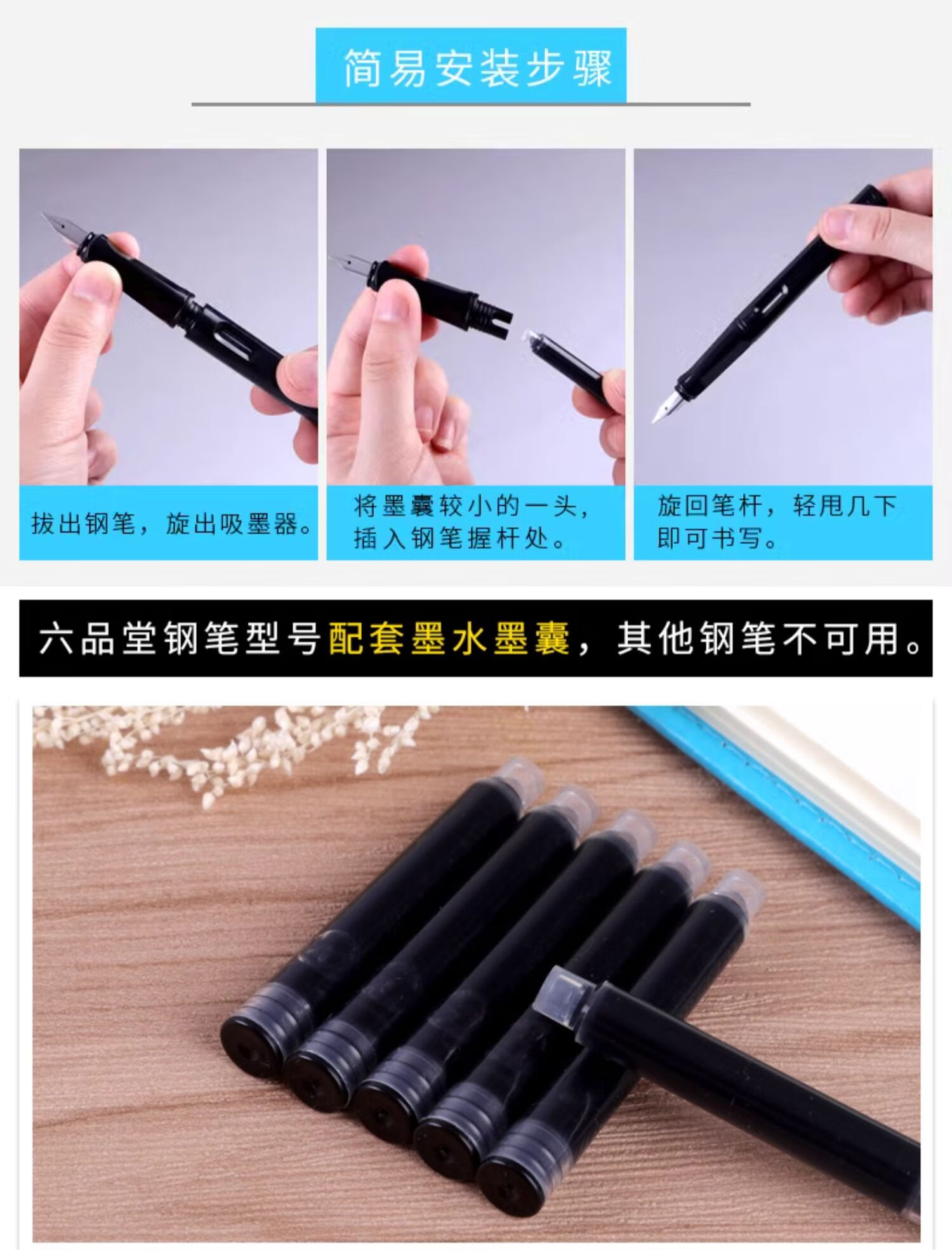 简易安装步骤

拔出钢笔，旋出吸墨器。

将墨囊较小的一头，插入钢笔握杆处。

旋回笔杆，轻甩几下即可书写。

六品堂钢笔型号配套墨水墨囊，其他钢笔不可用。