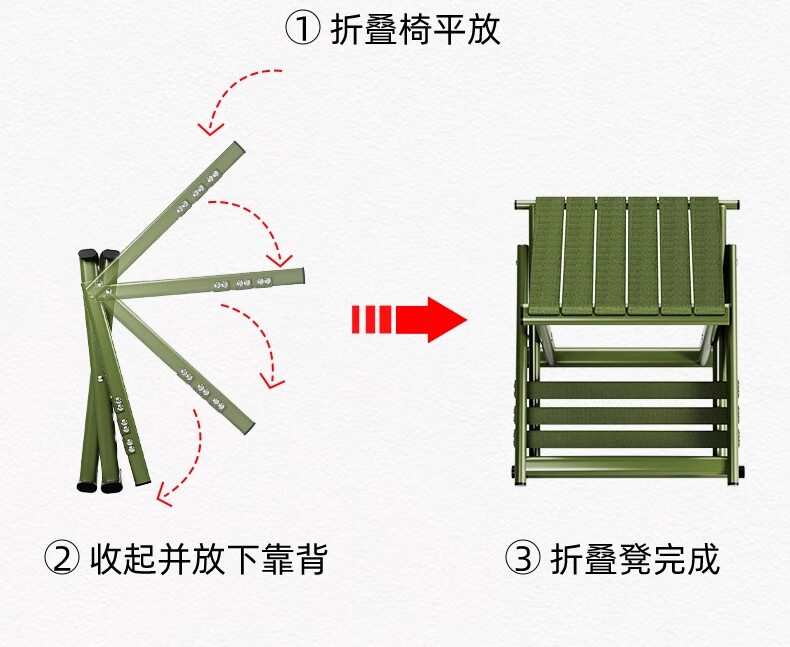 ① 折叠椅平放

② 收起并放下靠背

③ 折叠凳完成