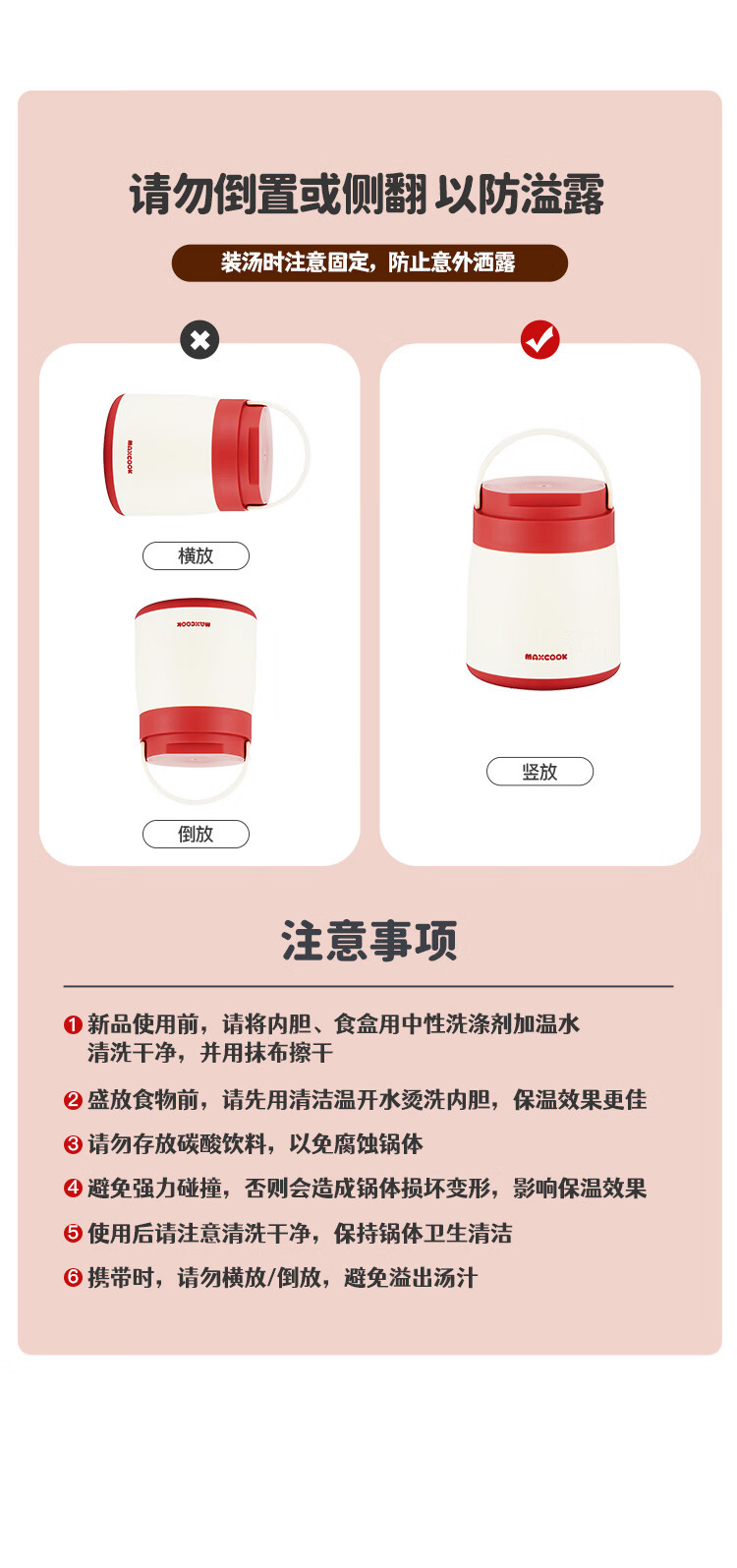 请勿倒置或侧翻 以防溢露

装汤时注意固定，防止意外洒露

MAXCOOK

横放

MAXCOOK

倒放

MAXCOOK

竖放

注意事项

❶ 新品使用前，请将内胆、食盒用中性洗涤剂加温水清洗干净，并用抹布擦干

❷ 盛放食物前，请先用清洁温开水烫洗内胆，保温效果更佳

❸ 请勿存放碳酸饮料，以免腐蚀锅体

❹ 避免强力碰撞，否则会造成锅体损坏变形，影响保温效果

❺ 使用后请注意清洗干净，保持锅体卫生清洁

❻ 携带时，请勿横放/倒放，避免溢出汤汁