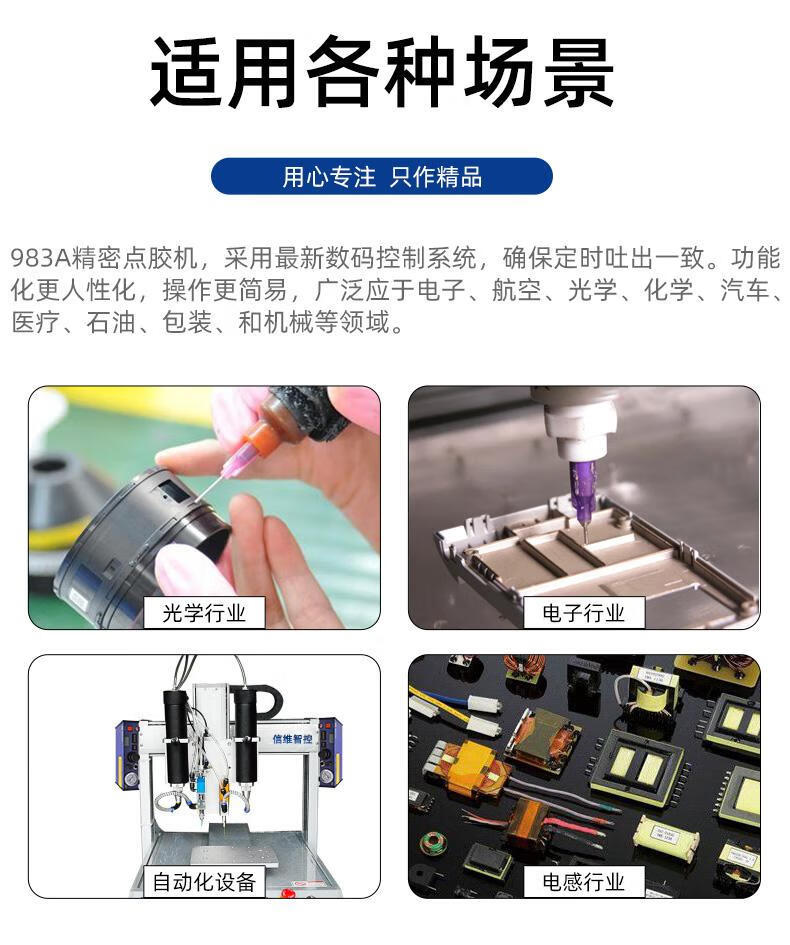 适用各种场景

用心专注 只作精品

983A精密点胶机，采用最新数码控制系统，确保定时吐出一致。功能化更人性化，操作更简易，广泛应于电子、航空、光学、化学、汽车、医疗、石油、包装、和机械等领域。

光学行业

电子行业

信维智控

自动化设备

电感行业