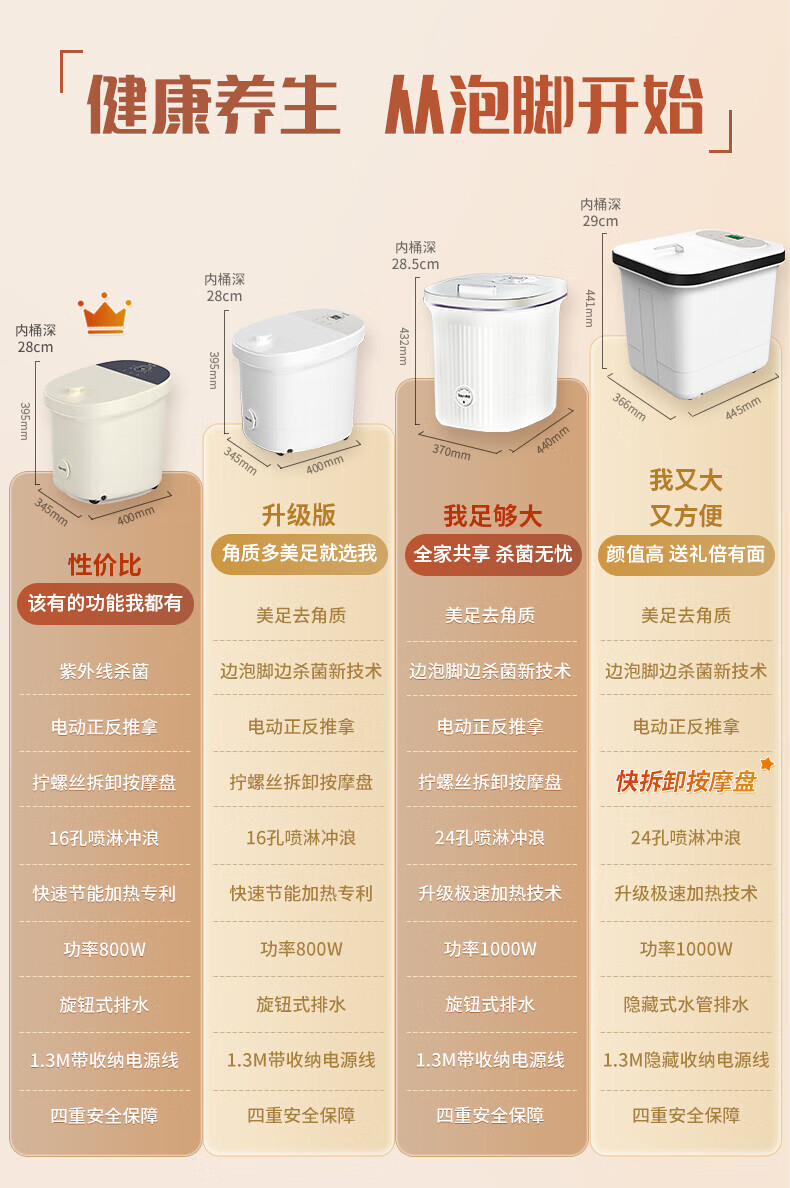 健康养生 从泡脚开始

内桶深 28cm
395mm
345mm
400mm
性价比
该有的功能我都有
紫外线杀菌
电动正反推拿
拧螺丝拆卸按摩盘
16孔喷淋冲浪
快速节能加热专利
功率800W
旋钮式排水
1.3M带收纳电源线
四重安全保障

内桶深 28cm
395mm
345mm
400mm
升级版
角质多美足就选我
美足去角质
边泡脚边杀菌新技术
电动正反推拿
拧螺丝拆卸按摩盘
16孔喷淋冲浪
快速节能加热专利
功率800W
旋钮式排水
1.3M带收纳电源线
四重安全保障

内桶深 28.5cm
432mm
370mm
440mm
我足够大
全家共享 杀菌无忧
美足去角质
边泡脚边杀菌新技术
电动正反推拿
拧螺丝拆卸按摩盘
24孔喷淋冲浪
升级极速加热技术
功率1000W
旋钮式排水
1.3M带收纳电源线
四重安全保障

内桶深 29cm
441mm
366mm
445mm
我又大
又方便
颜值高 送礼倍有面
美足去角质
边泡脚边杀菌新技术
电动正反推拿
快拆卸按摩盘
24孔喷淋冲浪
升级极速加热技术
功率1000W
隐藏式水管排水
1.3M隐藏收纳电源线
四重安全保障