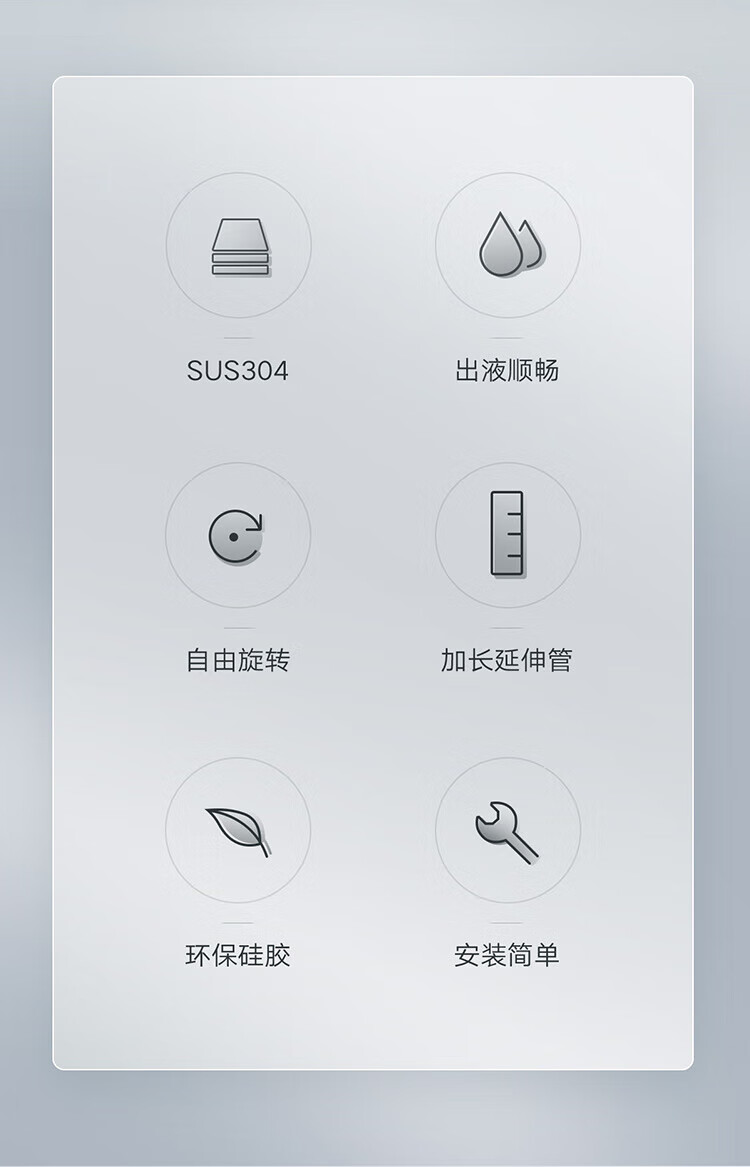 SUS304

出液顺畅

自由旋转

加长延伸管

环保硅胶

安装简单