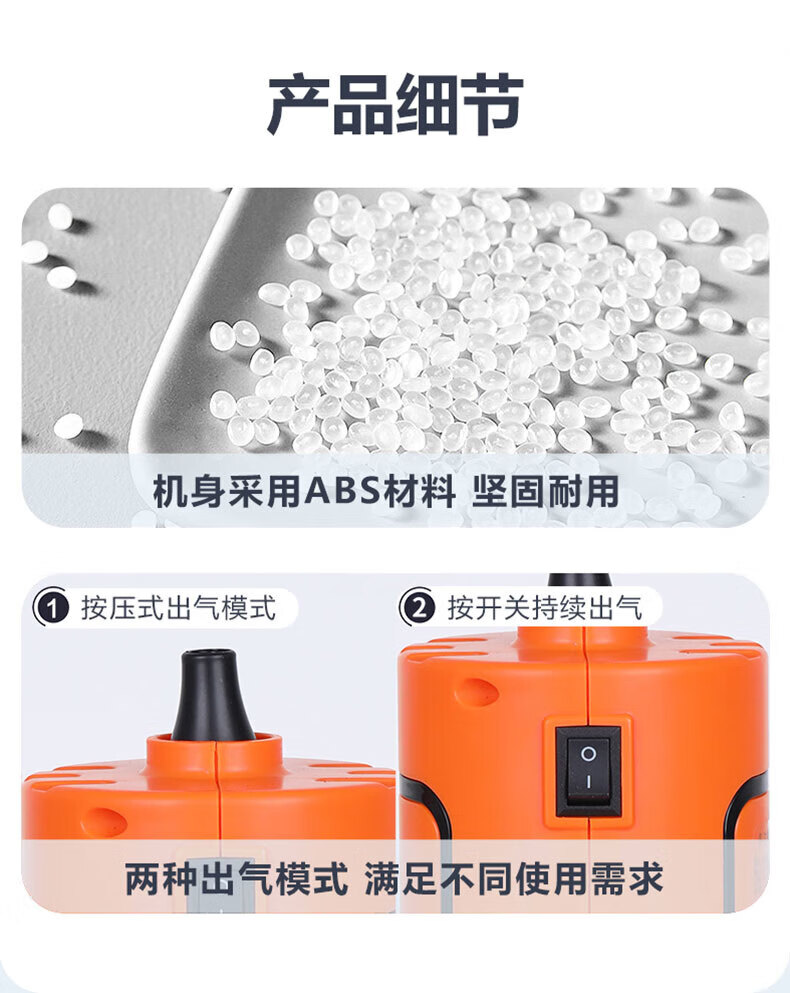 产品细节

机身采用ABS材料 坚固耐用

1 按压式出气模式

2 按开关持续出气

O
I

两种出气模式 满足不同使用需求