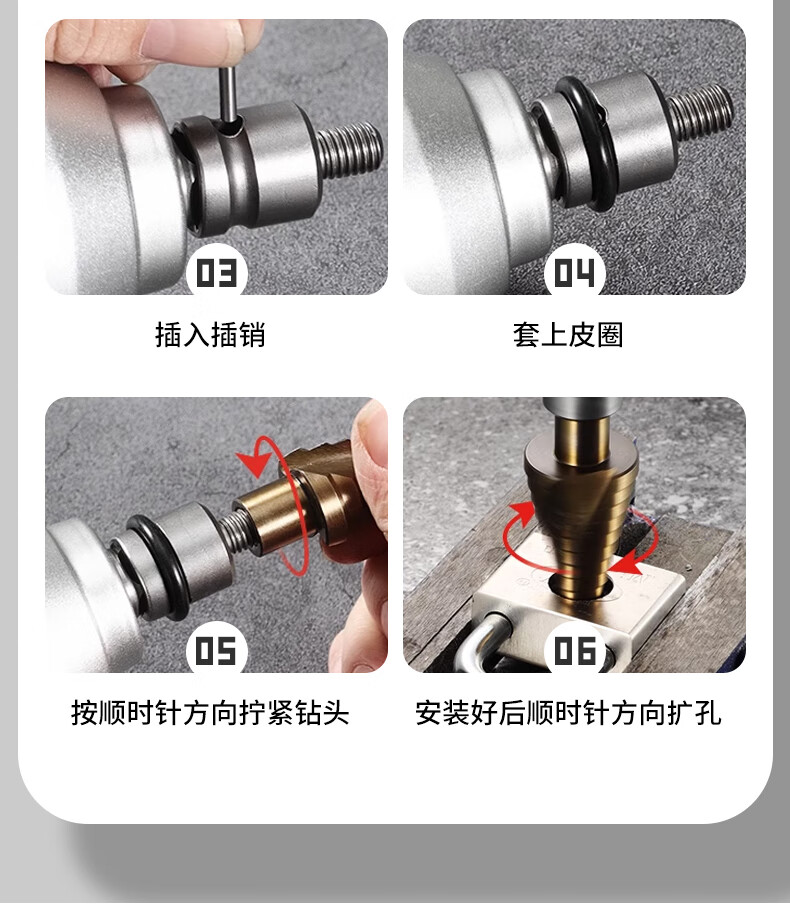 03

插入插销

04

套上皮圈

05

按顺时针方向拧紧钻头

06

安装好后顺时针方向扩孔