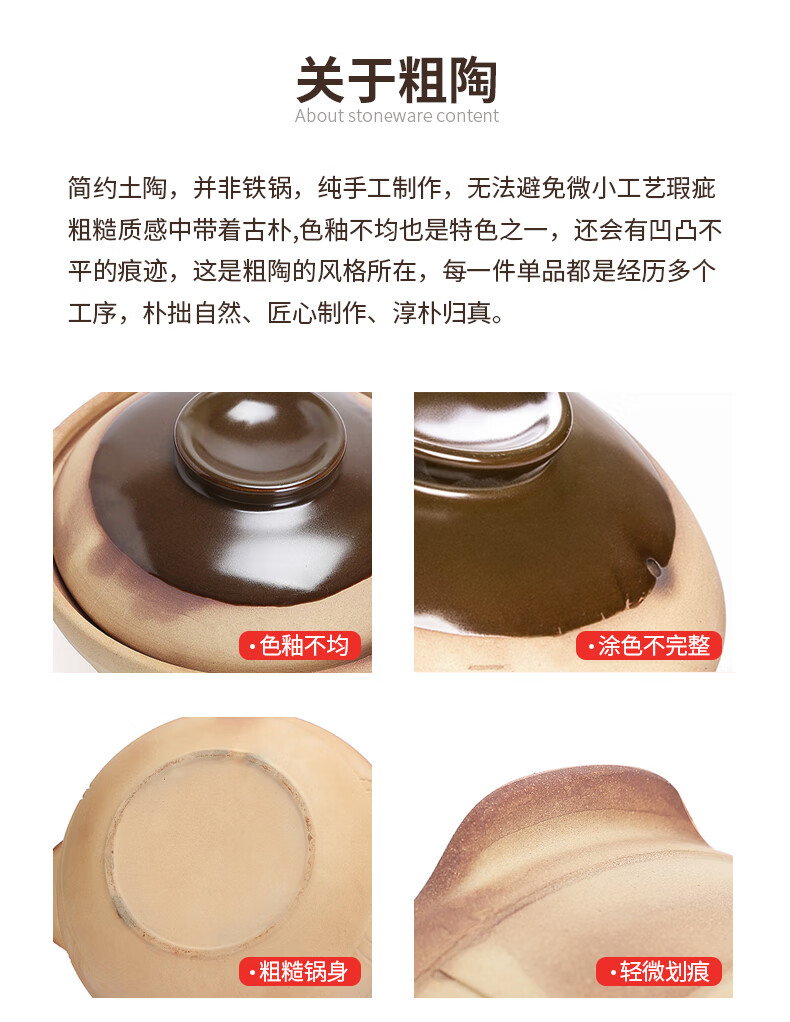 关于粗陶
About stoneware content

简约土陶，并非铁锅，纯手工制作，无法避免微小工艺瑕疵粗糙质感中带着古朴,色釉不均也是特色之一，还会有凹凸不平的痕迹，这是粗陶的风格所在，每一件单品都是经历多个工序，朴拙自然、匠心制作、淳朴归真。

•色釉不均

•涂色不完整

•粗糙锅身

•轻微划痕