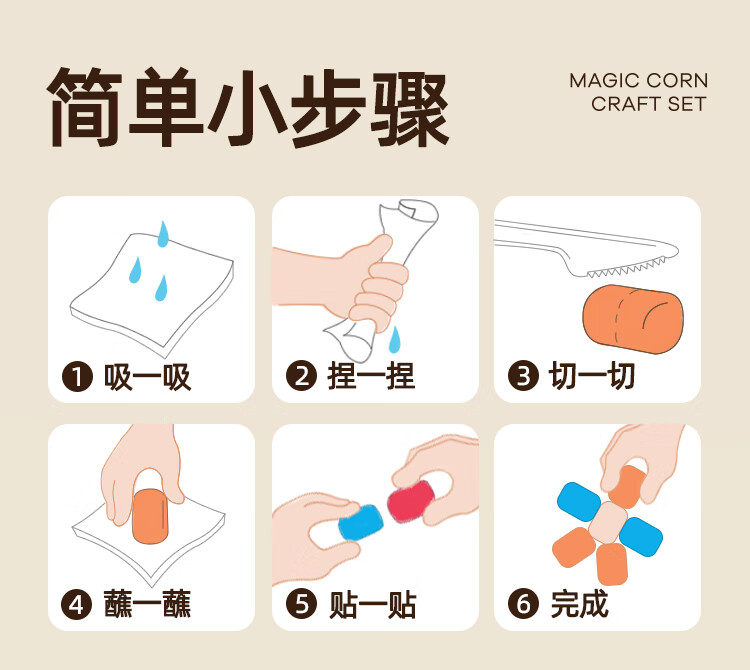 简单小步骤

MAGIC CORN
CRAFT SET

❶ 吸一吸

❷ 捏一捏

❸ 切一切

❹ 蘸一蘸

❺ 贴一贴

❻ 完成