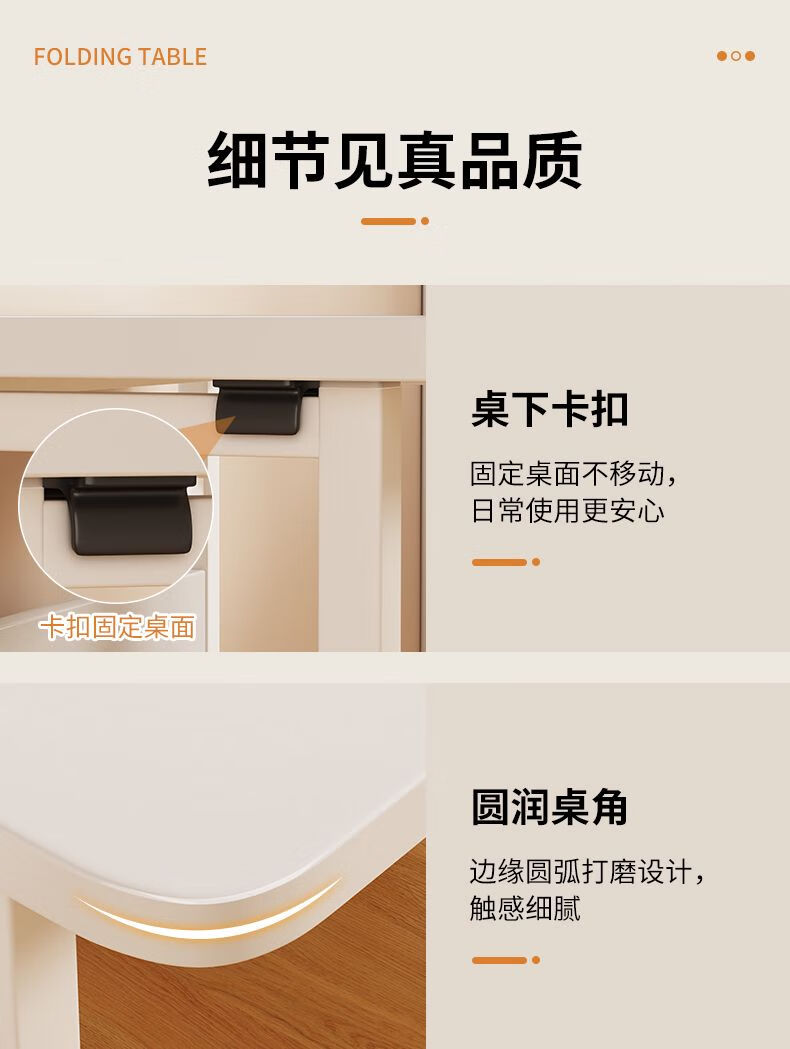 FOLDING TABLE

细节见真品质

卡扣固定桌面

桌下卡扣

固定桌面不移动，日常使用更安心

圆润桌角

边缘圆弧打磨设计，触感细腻