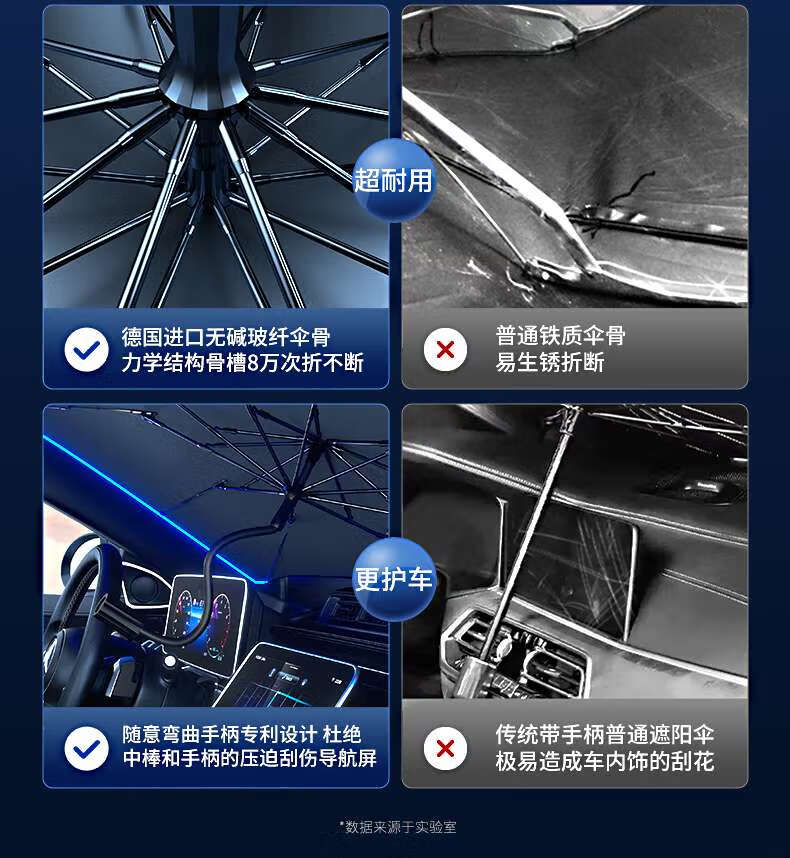 超耐用

德国进口无碱玻纤伞骨
力学结构骨槽8万次折不断

普通铁质伞骨
易生锈折断

更护车

随意弯曲手柄专利设计 杜绝
中棒和手柄的压迫刮伤导航屏

传统带手柄普通遮阳伞
极易造成车内饰的刮花

*数据来源于实验室