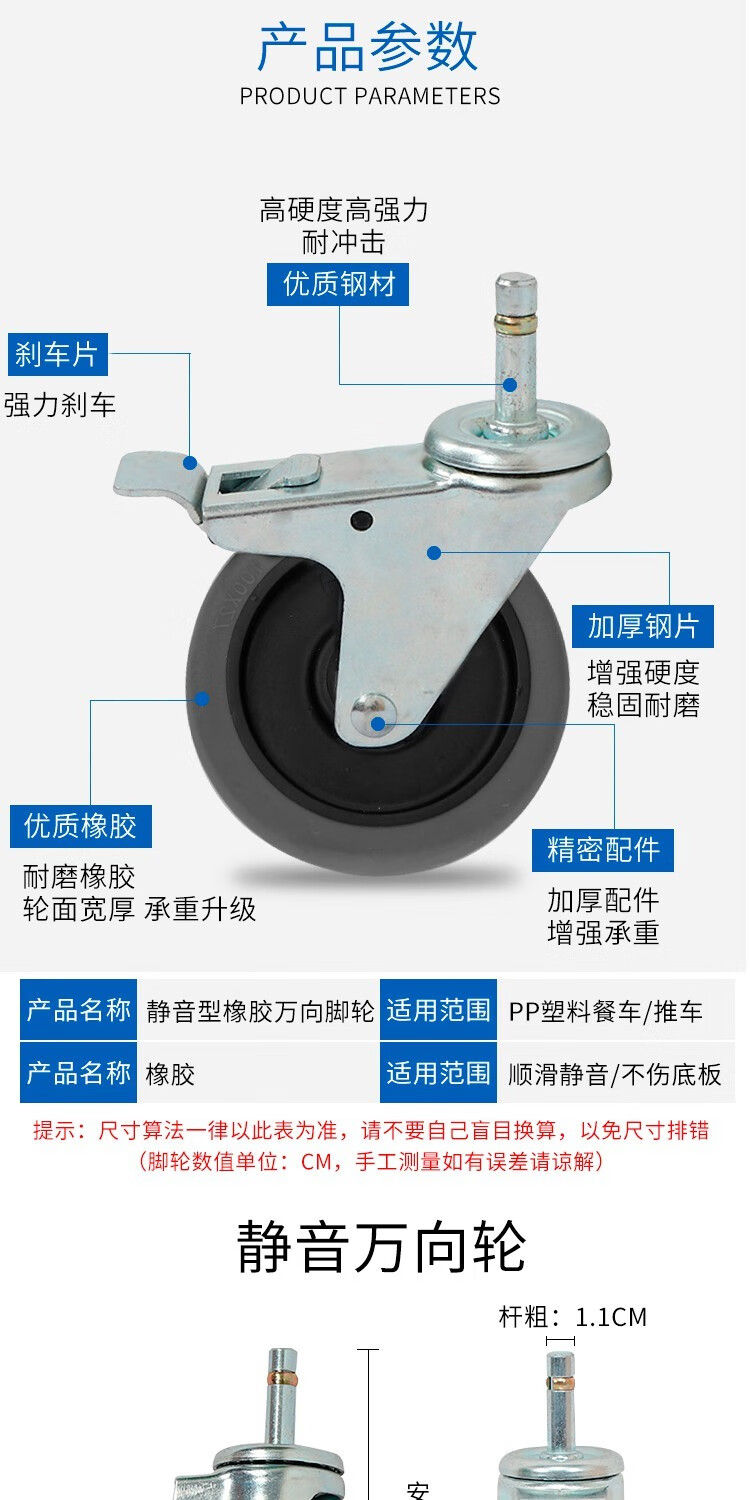 产品参数
PRODUCT PARAMETERS

高硬度高强力
耐冲击
优质钢材

刹车片
强力刹车

加厚钢片
增强硬度
稳固耐磨

优质橡胶
耐磨橡胶
轮面宽厚 承重升级

精密配件
加厚配件
增强承重

| 产品名称 | 静音型橡胶万向脚轮 | 适用范围 | PP塑料餐车/推车 |
|---|---|---|---|
| 产品名称 | 橡胶 | 适用范围 | 顺滑静音/不伤底板 |

提示：尺寸算法一律以此表为准，请不要自己盲目换算，以免尺寸排错
（脚轮数值单位：CM，手工测量如有误差请谅解）

静音万向轮

杆粗：1.1CM

安