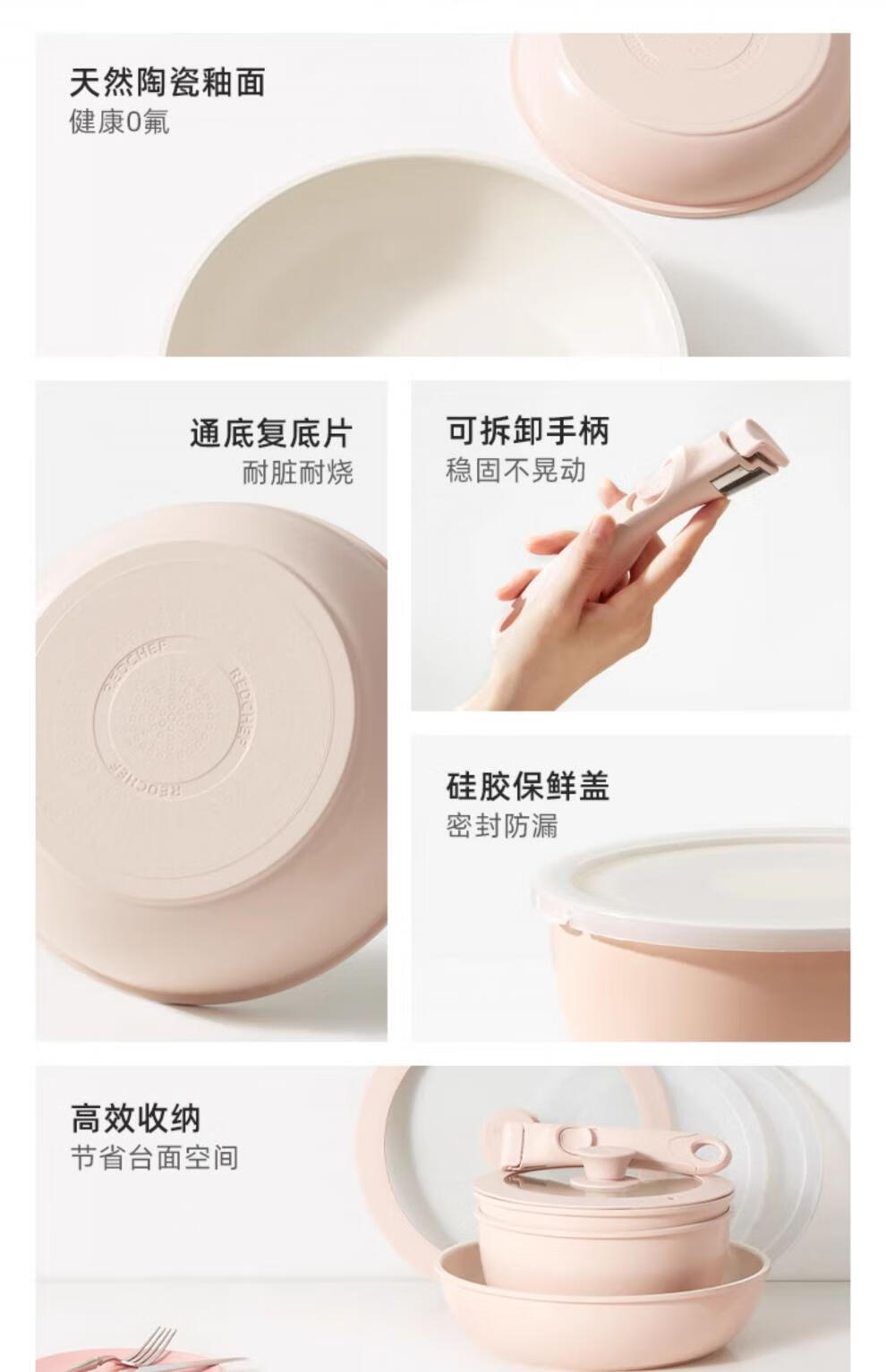 天然陶瓷釉面
健康0氟

通底复底片
耐脏耐烧

REDCHEF
REDCHEF
REDCHEF

可拆卸手柄
稳固不晃动

硅胶保鲜盖
密封防漏

高效收纳
节省台面空间