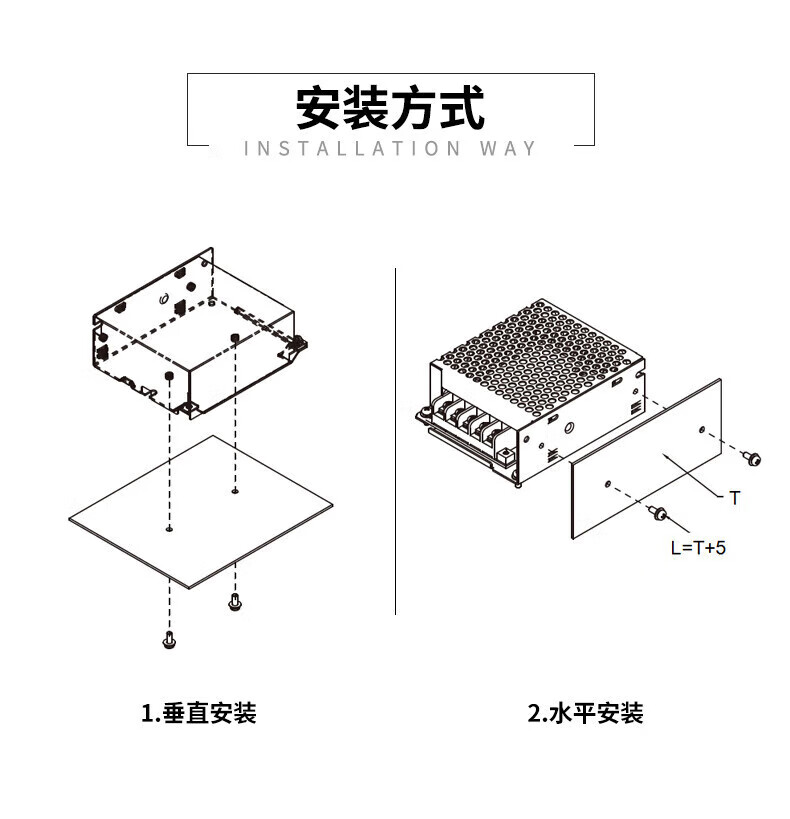 安装方式

INSTALLATION WAY

T

L=T+5

1.垂直安装

2.水平安装