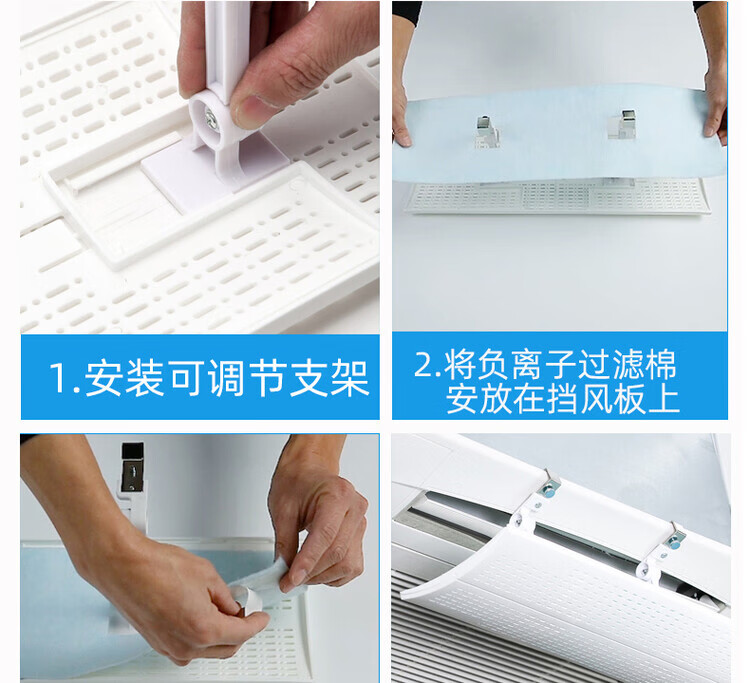 1.安装可调节支架

2.将负离子过滤棉安放在挡风板上