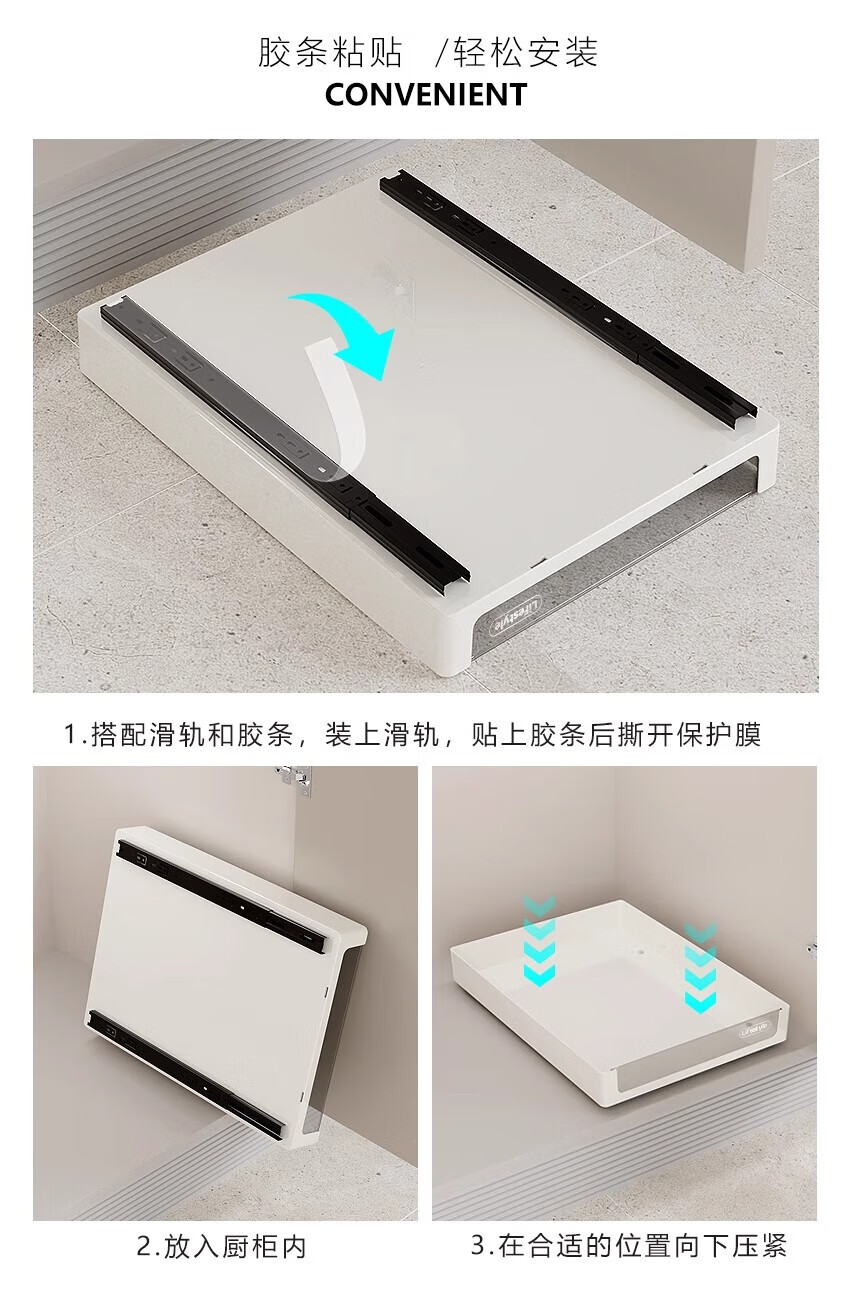 胶条粘贴 /轻松安装
CONVENIENT

Lifestyle

1.搭配滑轨和胶条，装上滑轨，贴上胶条后撕开保护膜

Lifestyle

2.放入厨柜内

3.在合适的位置向下压紧