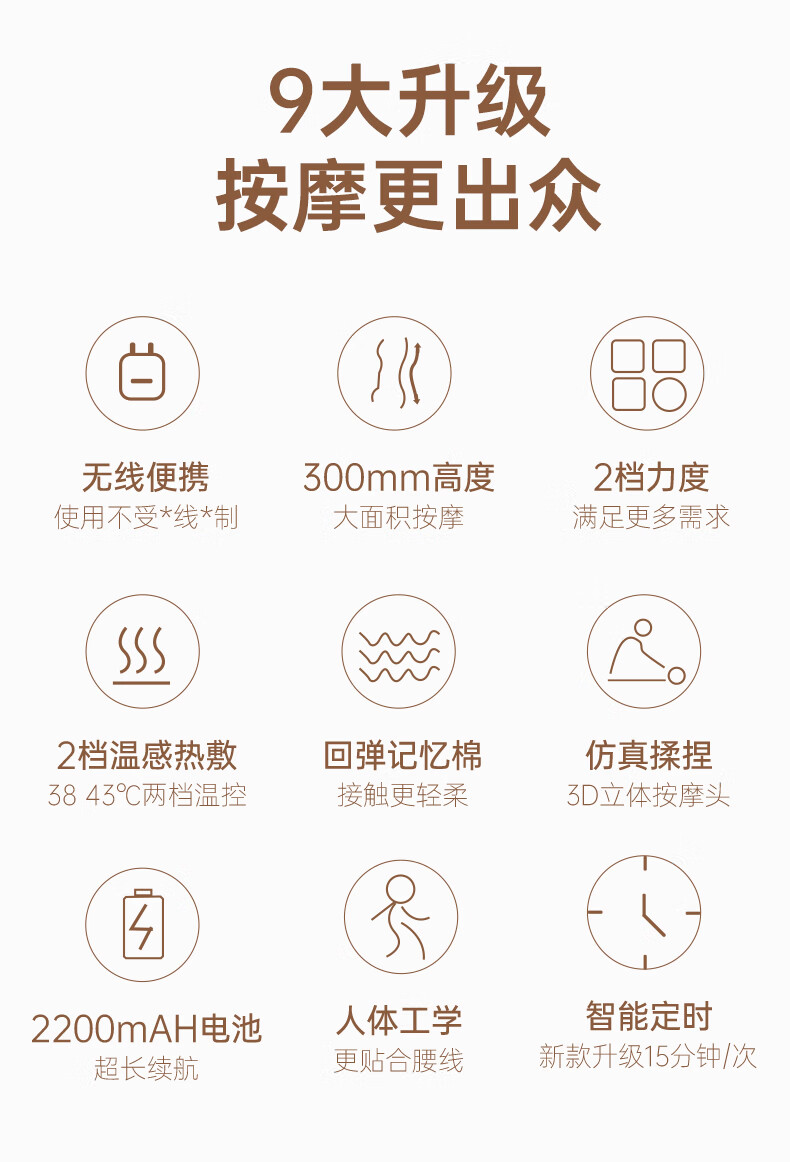 9大升级
按摩更出众

无线便携
使用不受*线*制

300mm高度
大面积按摩

2档力度
满足更多需求

2档温感热敷
38 43℃两档温控

回弹记忆棉
接触更轻柔

仿真揉捏
3D立体按摩头

2200mAH电池
超长续航

人体工学
更贴合腰线

智能定时
新款升级15分钟/次