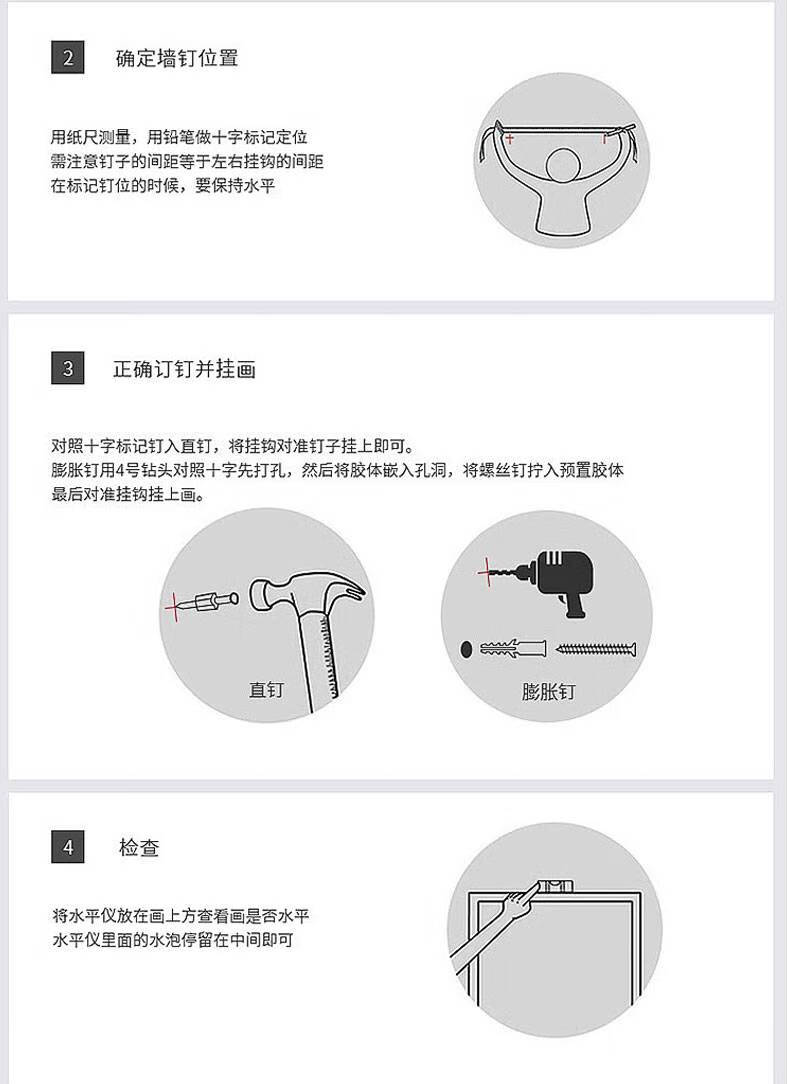 2 确定墙钉位置

用纸尺测量，用铅笔做十字标记定位
需注意钉子的间距等于左右挂钩的间距
在标记钉位的时候，要保持水平

3 正确订钉并挂画

对照十字标记钉入直钉，将挂钩对准钉子挂上即可。
膨胀钉用4号钻头对照十字先打孔，然后将胶体嵌入孔洞，将螺丝钉拧入预置胶体
最后对准挂钩挂上画。

直钉

膨胀钉

4 检查

将水平仪放在画上方查看画是否水平
水平仪里面的水泡停留在中间即可