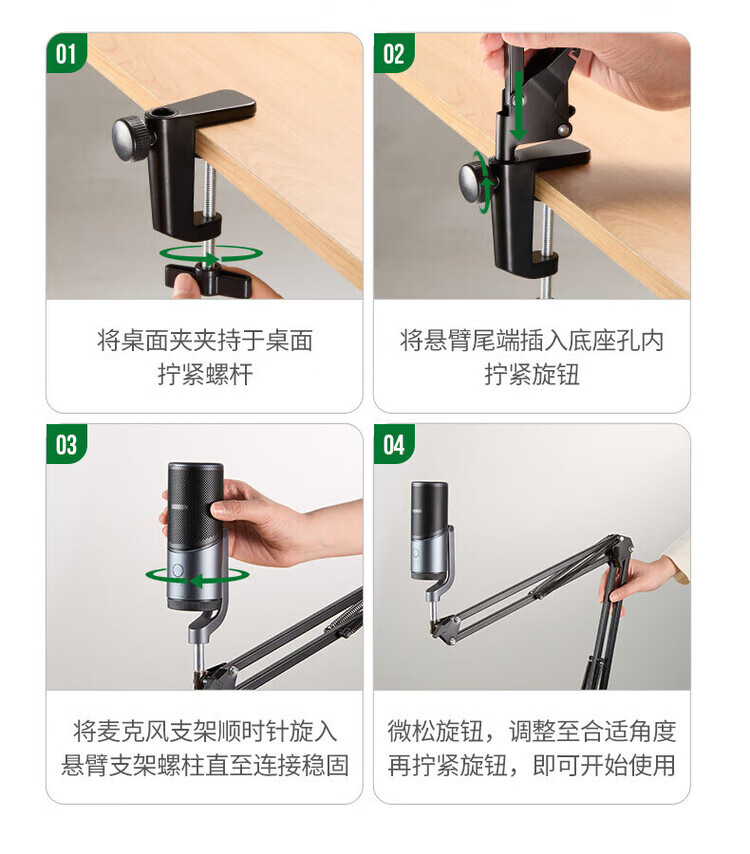 01

将桌面夹夹持于桌面
拧紧螺杆

02

将悬臂尾端插入底座孔内
拧紧旋钮

03

将麦克风支架顺时针旋入
悬臂支架螺柱直至连接稳固

04

微松旋钮，调整至合适角度
再拧紧旋钮，即可开始使用