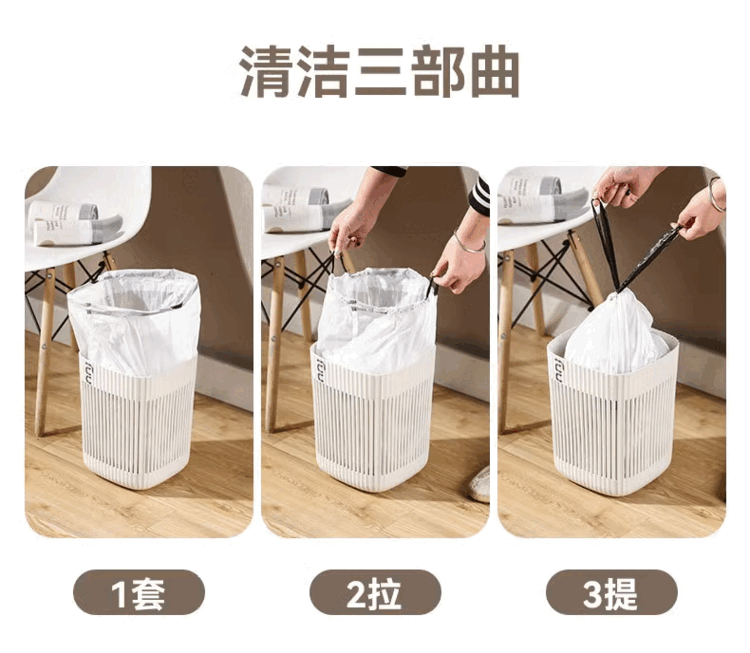 清洁三部曲

1套

2拉

3提