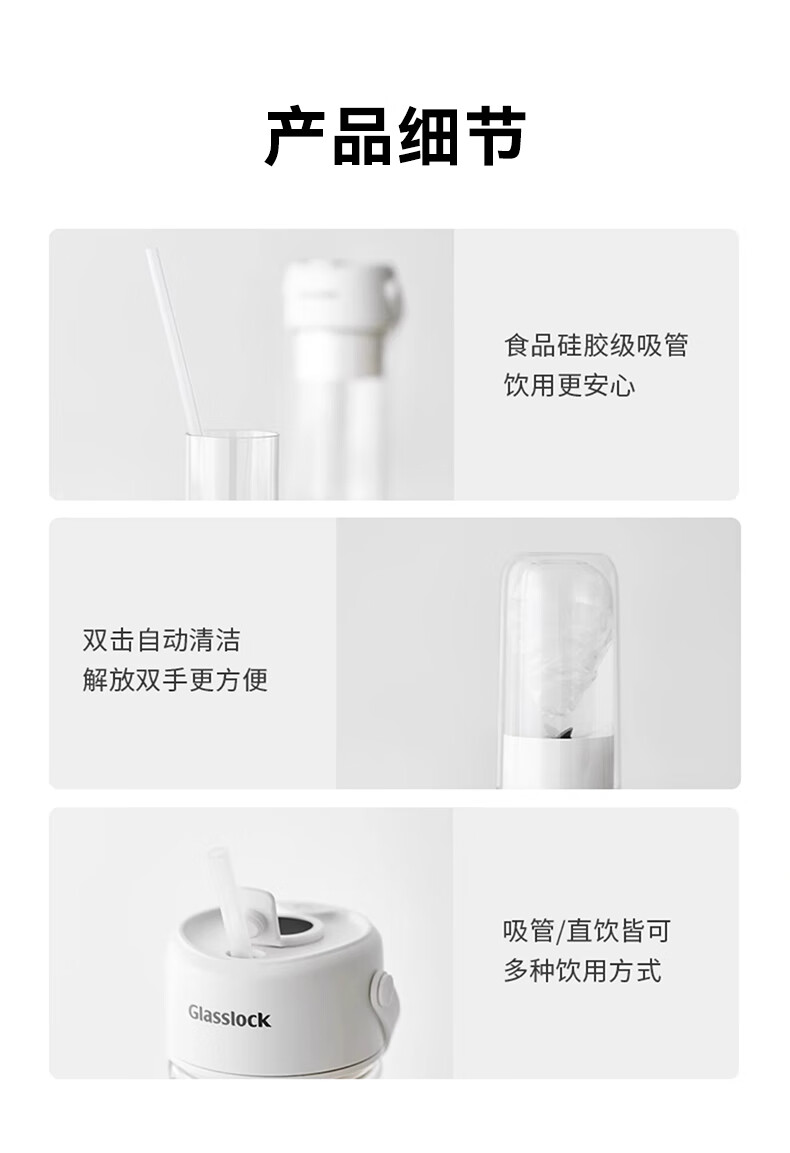 产品细节

食品硅胶级吸管
饮用更安心

双击自动清洁
解放双手更方便

Glasslock

吸管/直饮皆可
多种饮用方式