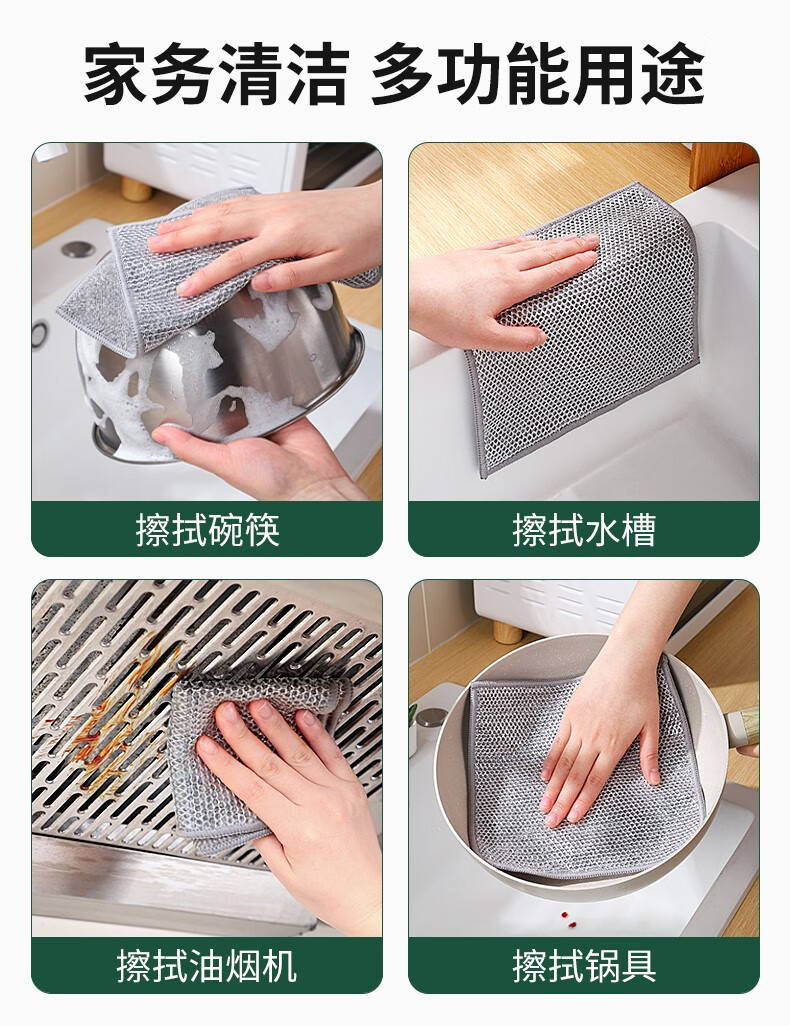 家务清洁 多功能用途

擦拭碗筷

擦拭水槽

擦拭油烟机

擦拭锅具