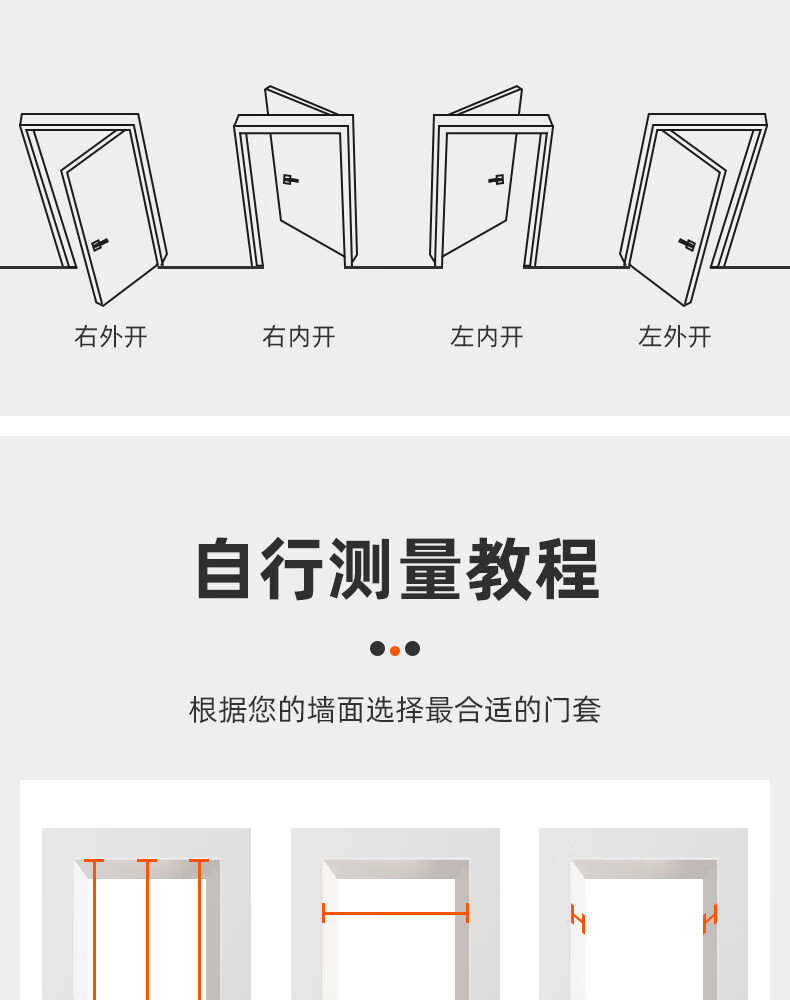 右外开

右内开

左内开

左外开

自行测量教程

根据您的墙面选择最合适的门套