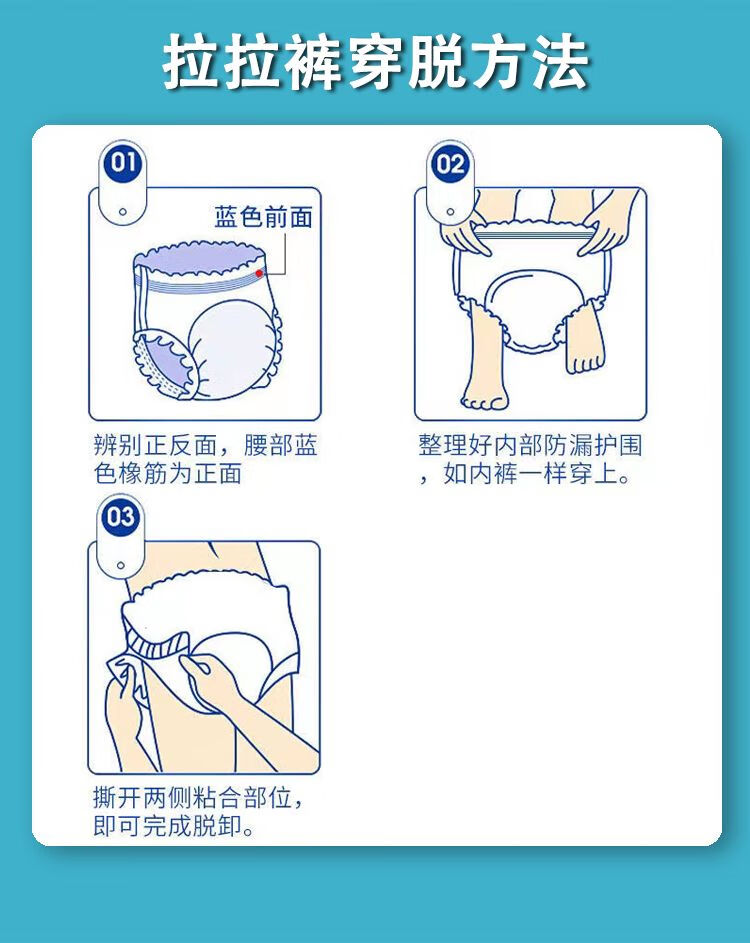 拉拉裤穿脱方法

01

蓝色前面

辨别正反面，腰部蓝色橡筋为正面

02

整理好内部防漏护围，如内裤一样穿上。

03

撕开两侧粘合部位，即可完成脱卸。