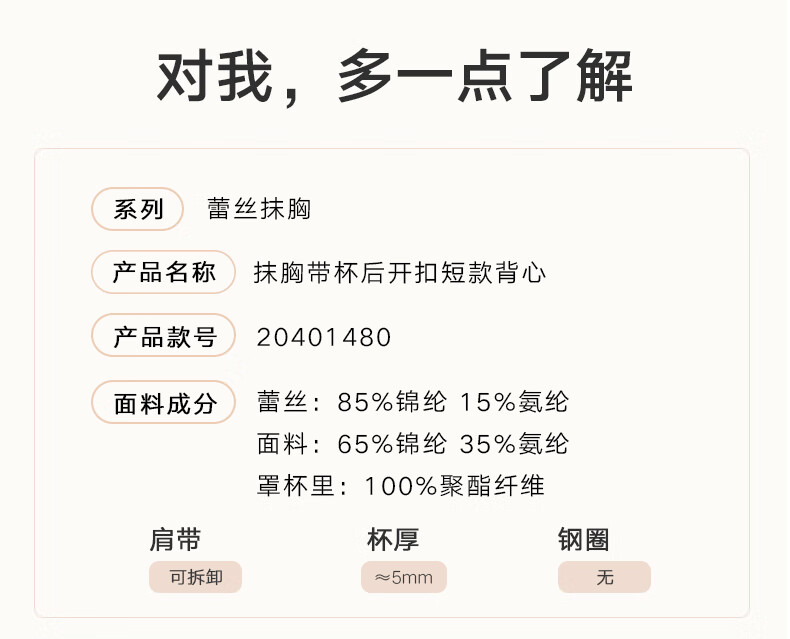 对我，多一点了解

系列　蕾丝抹胸

产品名称　抹胸带杯后开扣短款背心

产品款号　20401480

面料成分　蕾丝：85%锦纶 15%氨纶
面料：65%锦纶 35%氨纶
罩杯里：100%聚酯纤维

肩带
可拆卸

杯厚
≈5mm

钢圈
无