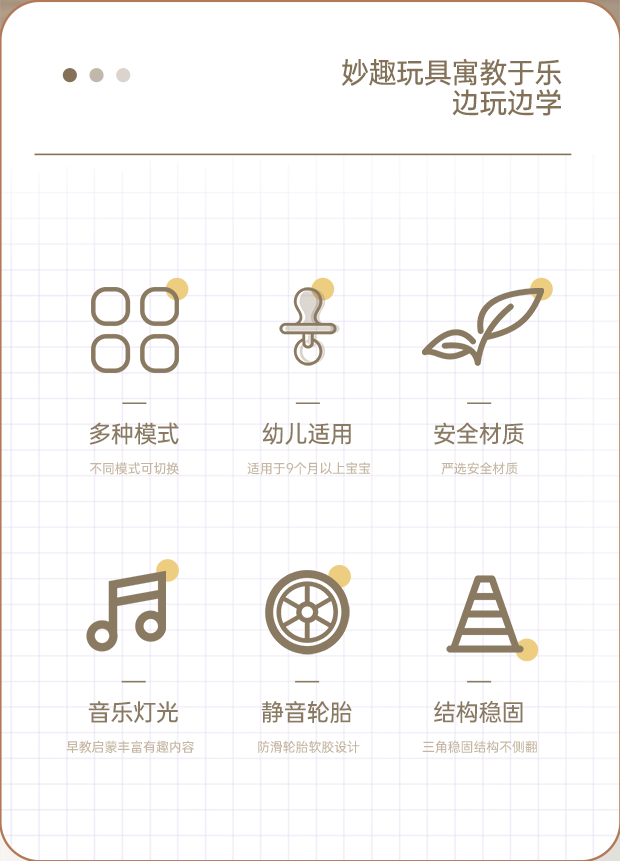 妙趣玩具寓教于乐
边玩边学

多种模式
不同模式可切换

幼儿适用
适用于9个月以上宝宝

安全材质
严选安全材质

音乐灯光
早教启蒙丰富有趣内容

静音轮胎
防滑轮胎软胶设计

结构稳固
三角稳固结构不侧翻