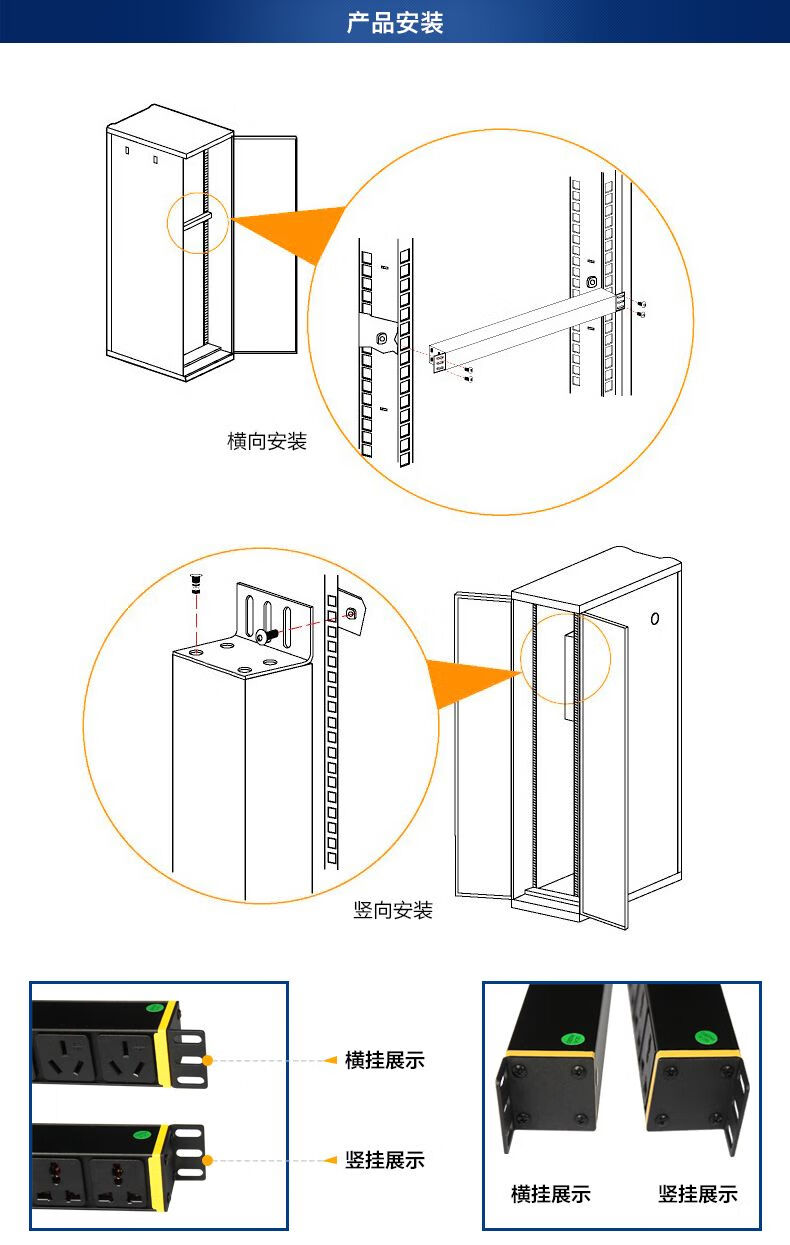 产品安装

横向安装

竖向安装

横挂展示

竖挂展示

横挂展示

竖挂展示