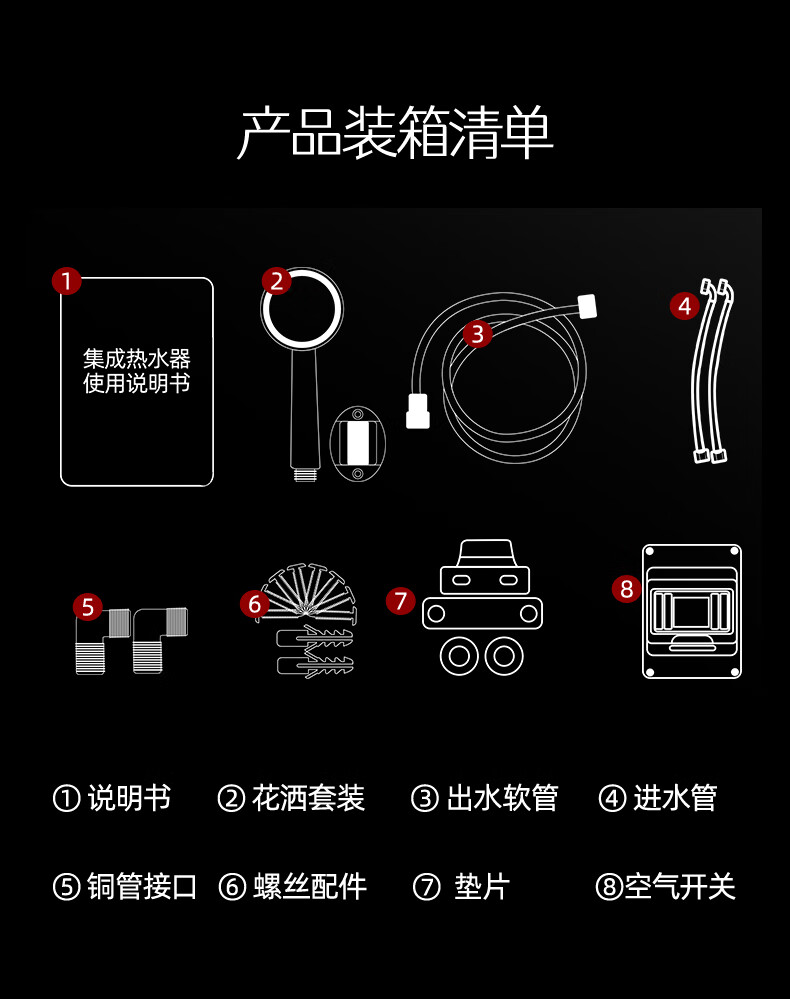 产品装箱清单

1
集成热水器
使用说明书

2

3

4

5

6

7

8

① 说明书 ② 花洒套装 ③ 出水软管 ④ 进水管

⑤ 铜管接口 ⑥ 螺丝配件 ⑦ 垫片 ⑧空气开关