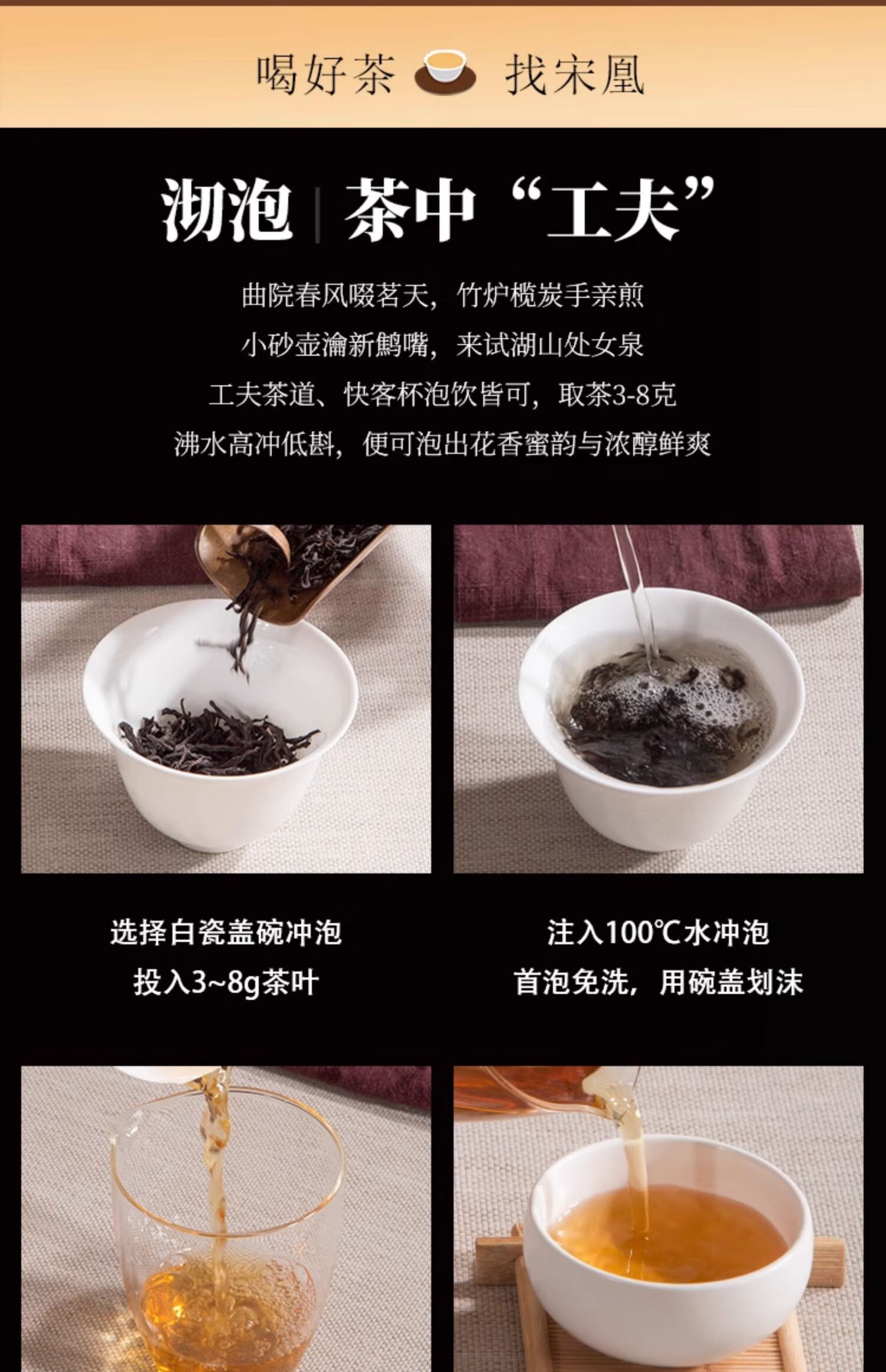 喝好茶 找宋凰

沏泡 | 茶中“工夫”

曲院春风啜茗天，竹炉榄炭手亲煎
小砂壶瀹新鹪嘴，来试湖山处女泉
工夫茶道、快客杯泡饮皆可，取茶3-8克
沸水高冲低斟，便可泡出花香蜜韵与浓醇鲜爽

选择白瓷盖碗冲泡
投入3~8g茶叶

注入100℃水冲泡
首泡免洗，用碗盖划沫