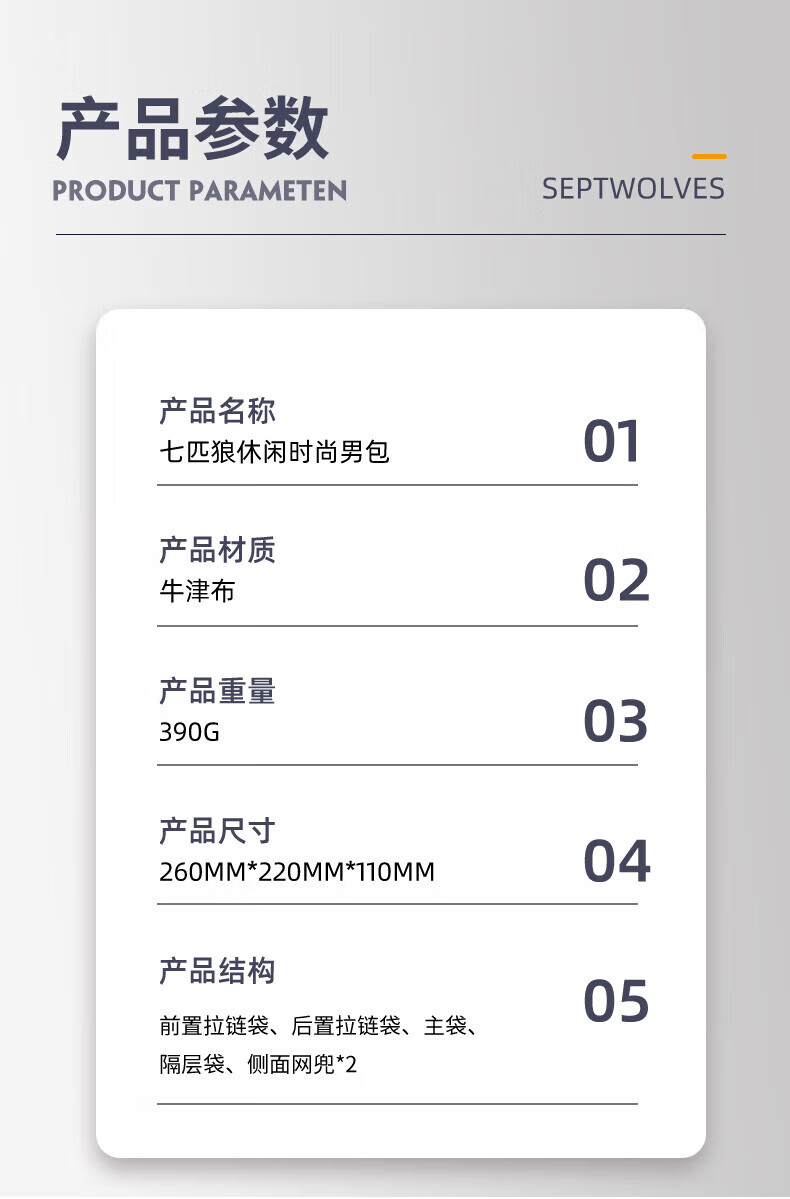 产品参数
PRODUCT PARAMETEN

SEPTWOLVES

产品名称
七匹狼休闲时尚男包
01

产品材质
牛津布
02

产品重量
390G
03

产品尺寸
260MM*220MM*110MM
04

产品结构
前置拉链袋、后置拉链袋、主袋、隔层袋、侧面网兜*2
05