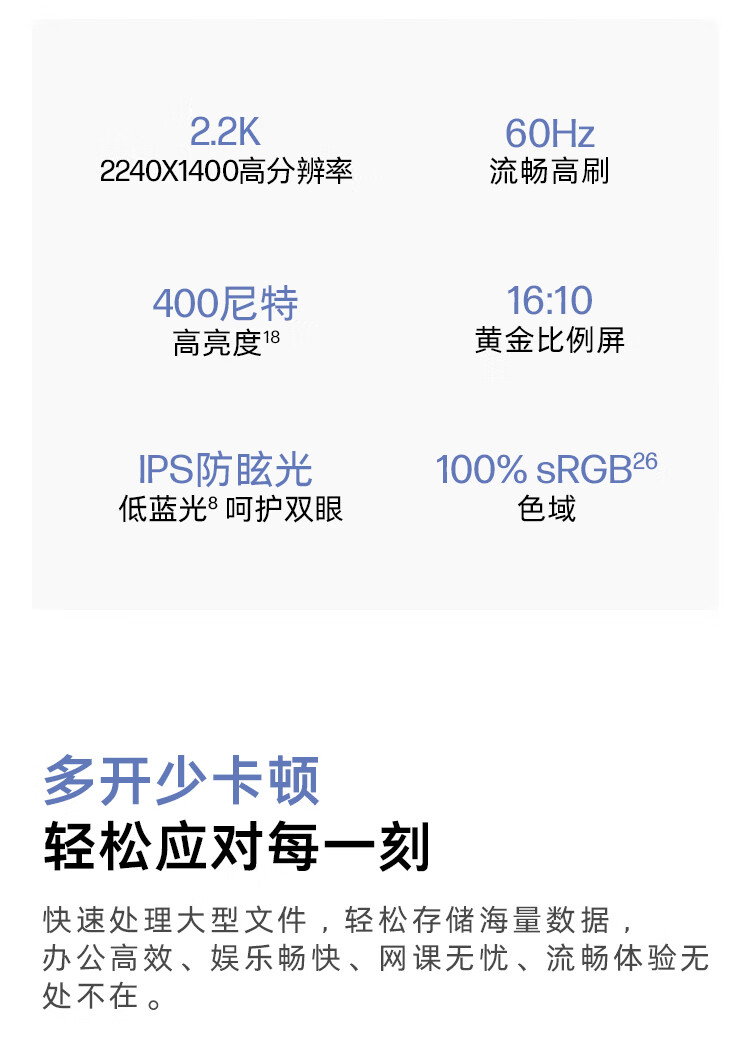 2.2K
2240X1400高分辨率

60Hz
流畅高刷

400尼特
高亮度$^{18}$

16:10
黄金比例屏

IPS防眩光
低蓝光$^{8}$ 呵护双眼

100% sRGB$^{26}$
色域

多开少卡顿
轻松应对每一刻

快速处理大型文件，轻松存储海量数据，办公高效、娱乐畅快、网课无忧、流畅体验无处不在。