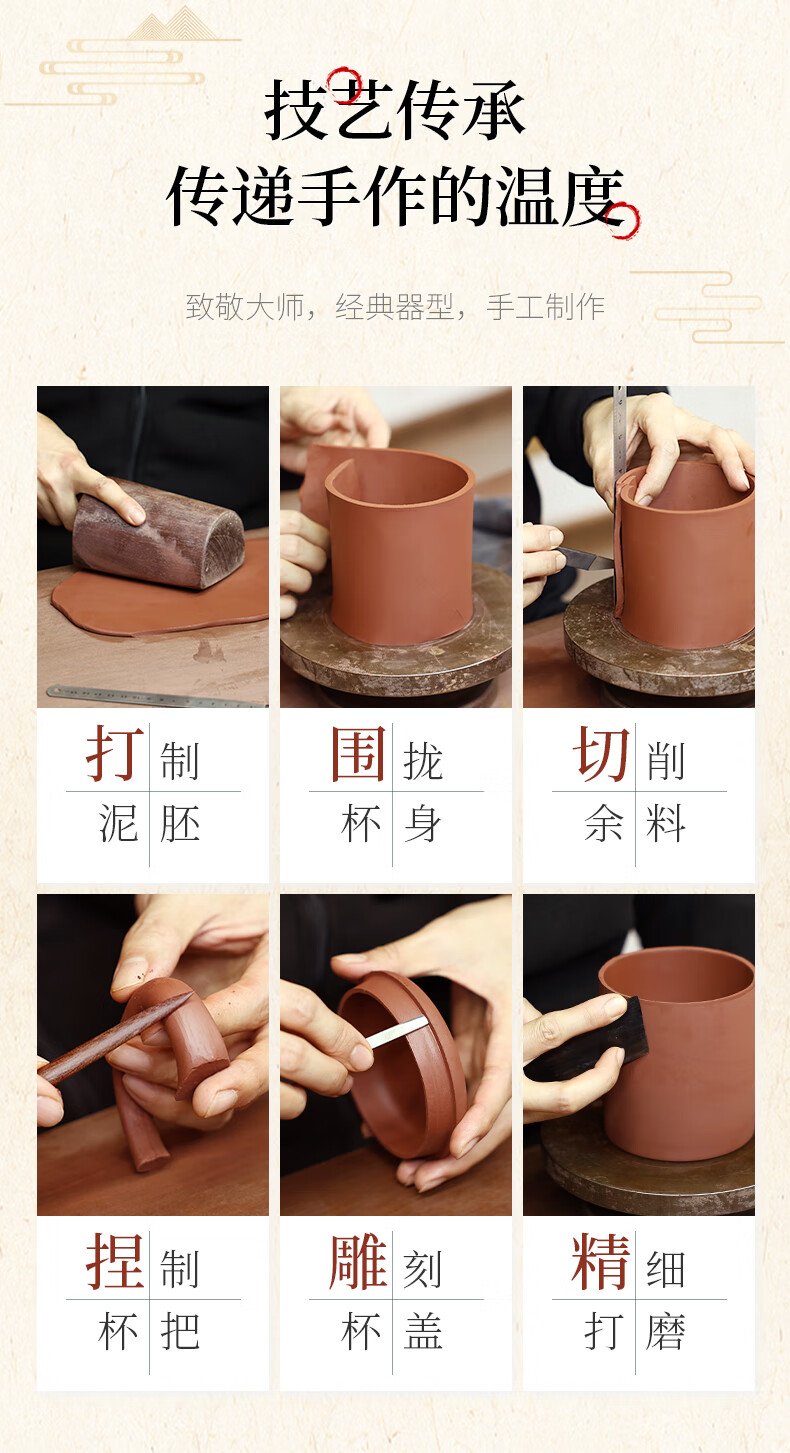 技艺传承
传递手作的温度

致敬大师，经典器型，手工制作

打制
泥胚

围拢
杯身

切削
余料

捏制
杯把

雕刻
杯盖

精细
打磨