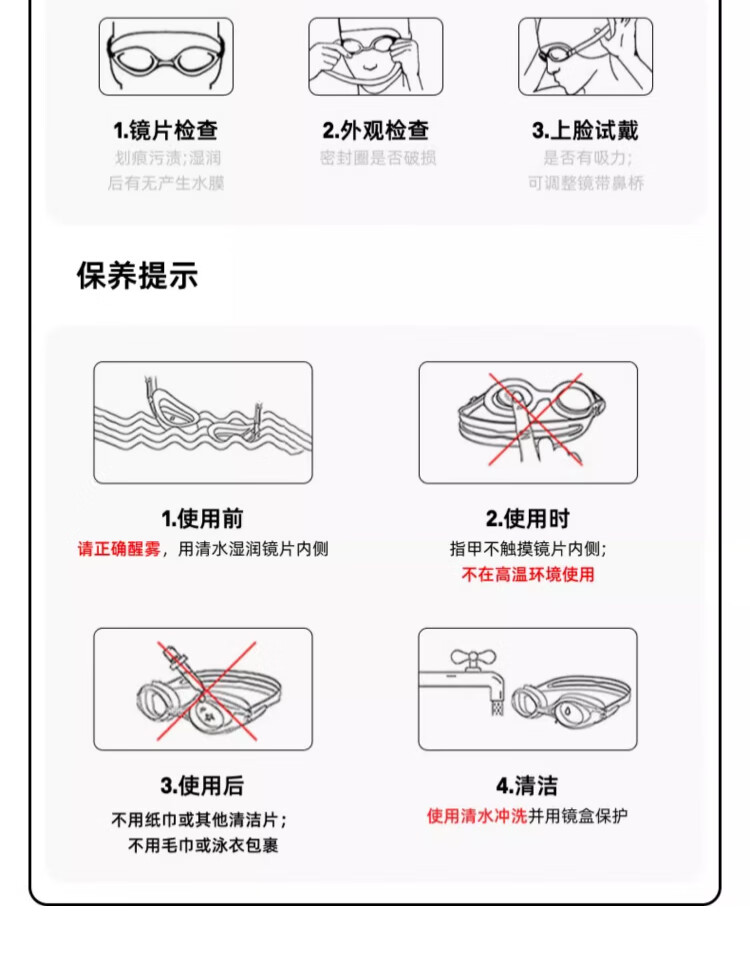 1.镜片检查
划痕污渍;湿润后有无产生水膜

2.外观检查
密封圈是否破损

3.上脸试戴
是否有吸力;可调整镜带鼻桥

保养提示

1.使用前
请正确醒雾,用清水湿润镜片内侧

2.使用时
指甲不触摸镜片内侧;
不在高温环境使用

3.使用后
不用纸巾或其他清洁片;
不用毛巾或泳衣包裹

4.清洁
使用清水冲洗并用镜盒保护