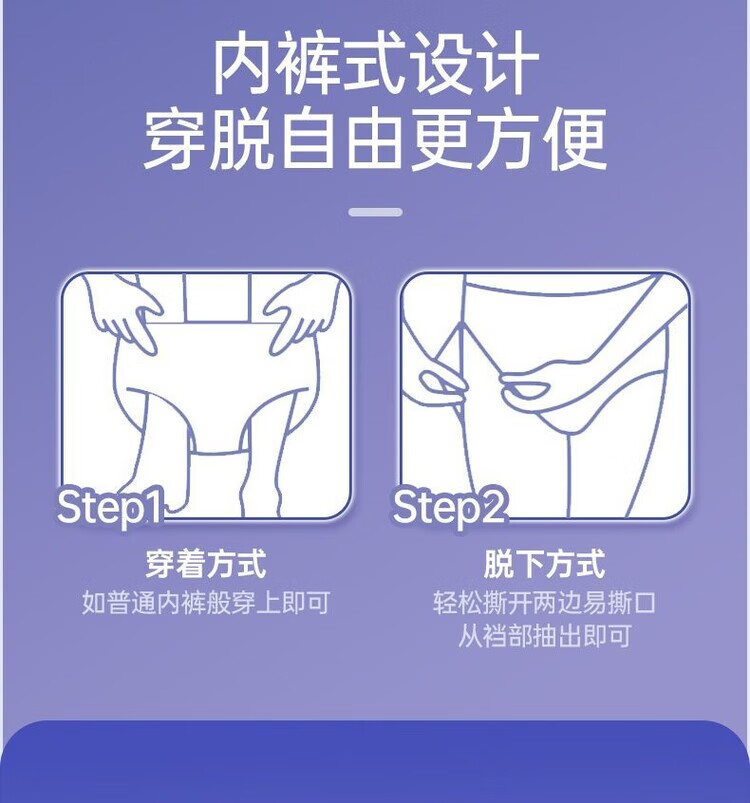 内裤式设计
穿脱自由更方便

Step1
穿着方式
如普通内裤般穿上即可

Step2
脱下方式
轻松撕开两边易撕口
从裆部抽出即可