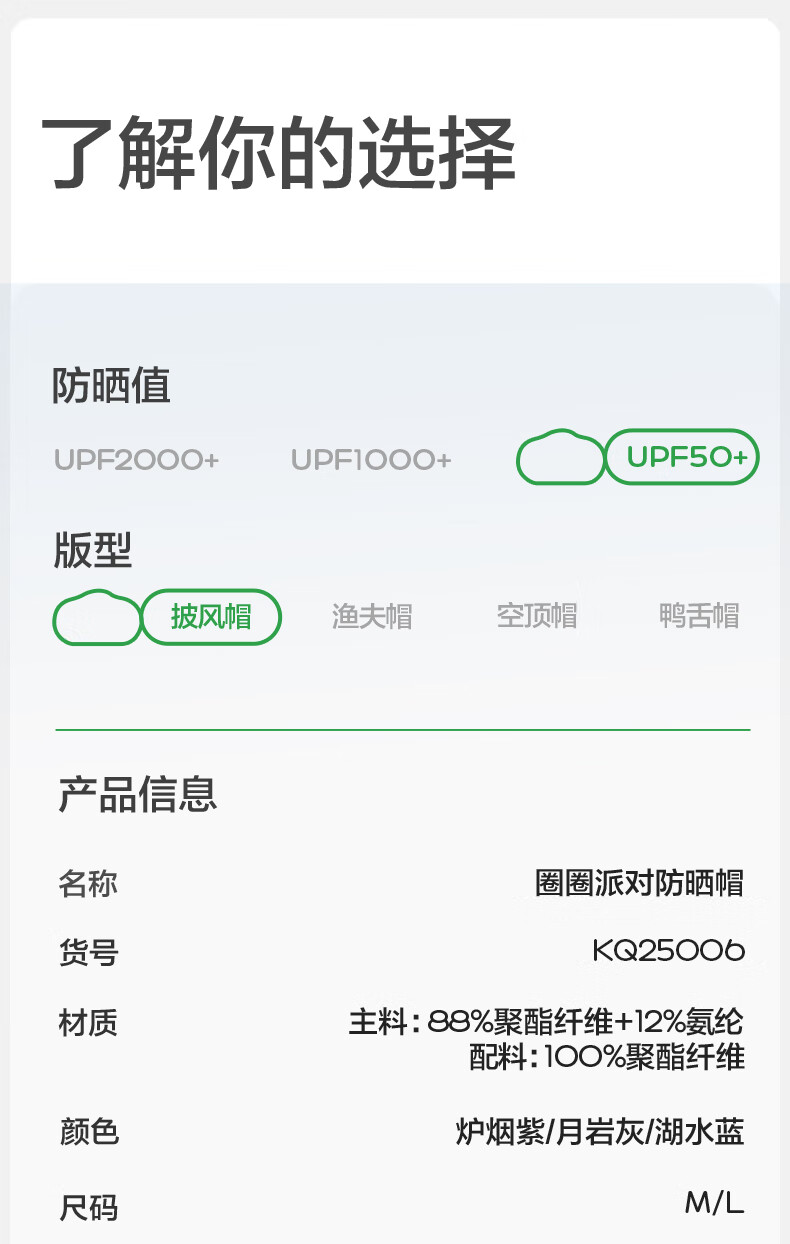 了解你的选择

防晒值

UPF2000+ UPF1000+ UPF50+

版型

披风帽 渔夫帽 空顶帽 鸭舌帽

产品信息

名称
圈圈派对防晒帽

货号
KQ25006

材质
主料：88%聚酯纤维+12%氨纶
配料：100%聚酯纤维

颜色
炉烟紫/月岩灰/湖水蓝

尺码
M/L