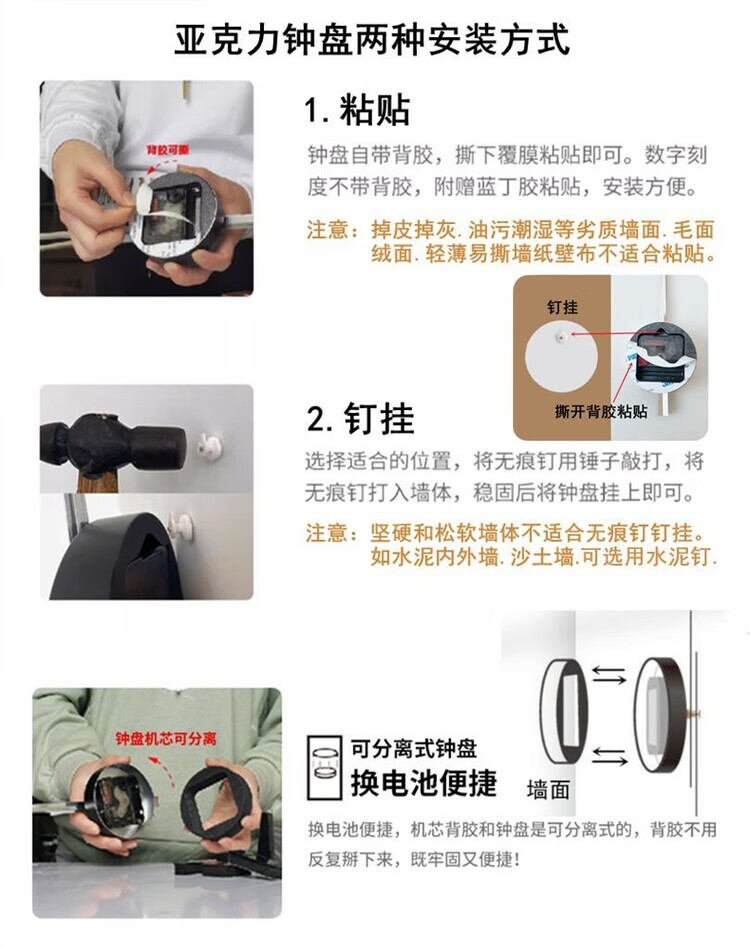 亚克力钟盘两种安装方式

背胶可撕

1. 粘贴

钟盘自带背胶，撕下覆膜粘贴即可。数字刻度不带背胶，附赠蓝丁胶粘贴，安装方便。

注意：掉皮掉灰. 油污潮湿等劣质墙面. 毛面绒面. 轻薄易撕墙纸壁布不适合粘贴。

钉挂

撕开背胶粘贴

2. 钉挂

选择适合的位置，将无痕钉用锤子敲打，将无痕钉打入墙体，稳固后将钟盘挂上即可。

注意：坚硬和松软墙体不适合无痕钉钉挂。如水泥内外墙. 沙土墙. 可选用水泥钉.

钟盘机芯可分离

可分离式钟盘
换电池便捷

墙面

换电池便捷，机芯背胶和钟盘是可分离式的，背胶不用反复掰下来，既牢固又便捷！