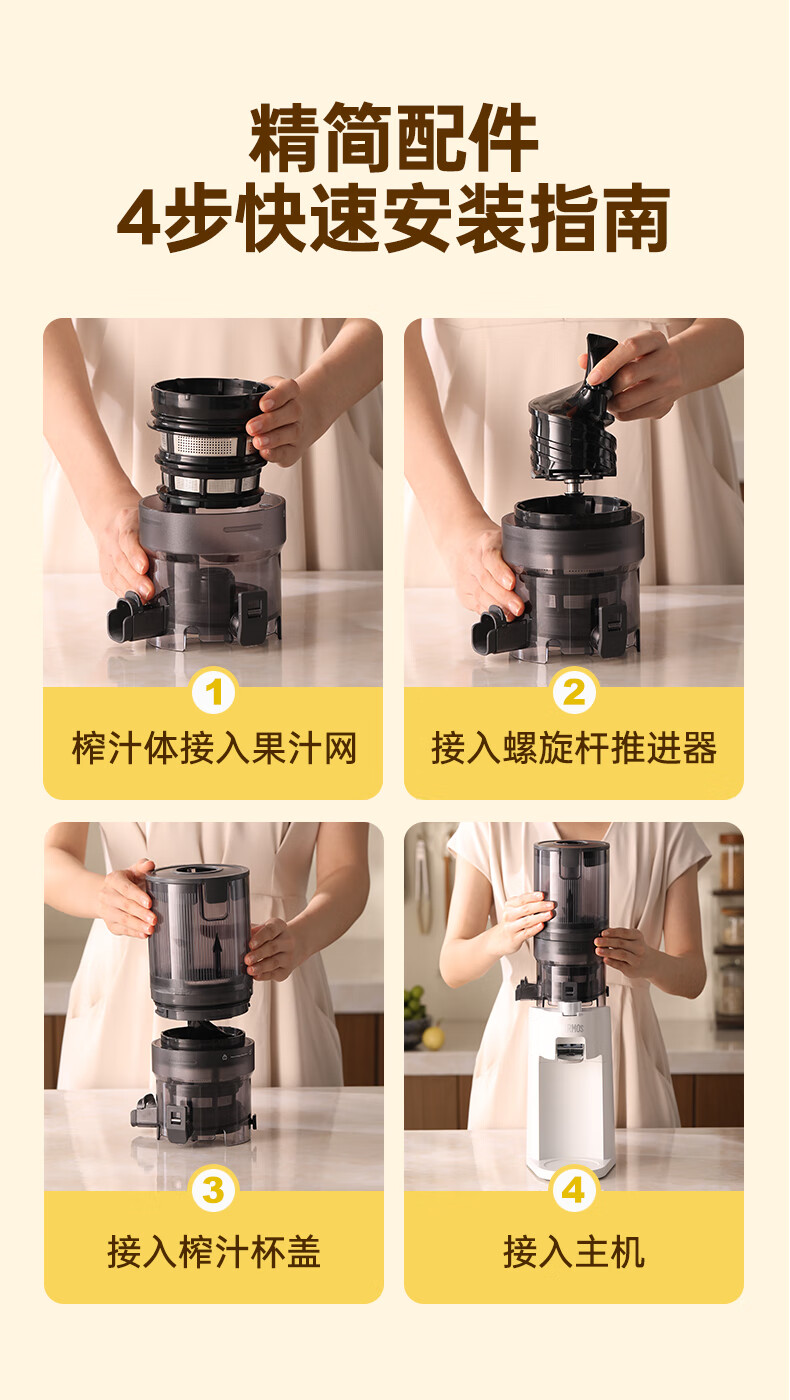 精简配件
4步快速安装指南

1
榨汁体接入果汁网

2
接入螺旋杆推进器

3
接入榨汁杯盖

4
接入主机