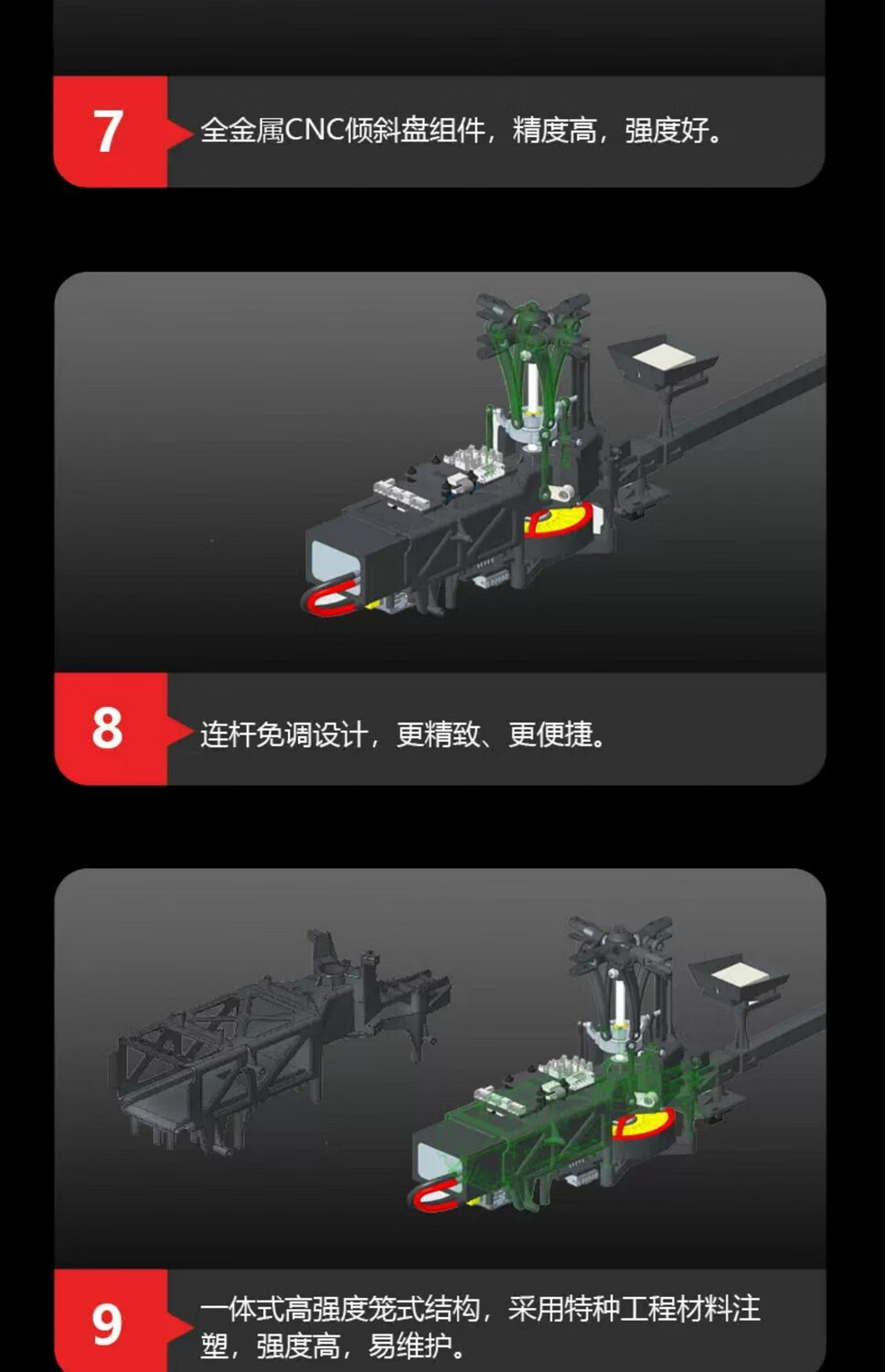 7

全金属CNC倾斜盘组件，精度高，强度好。

8

连杆免调设计，更精致、更便捷。

9

一体式高强度笼式结构，采用特种工程材料注塑，强度高，易维护。